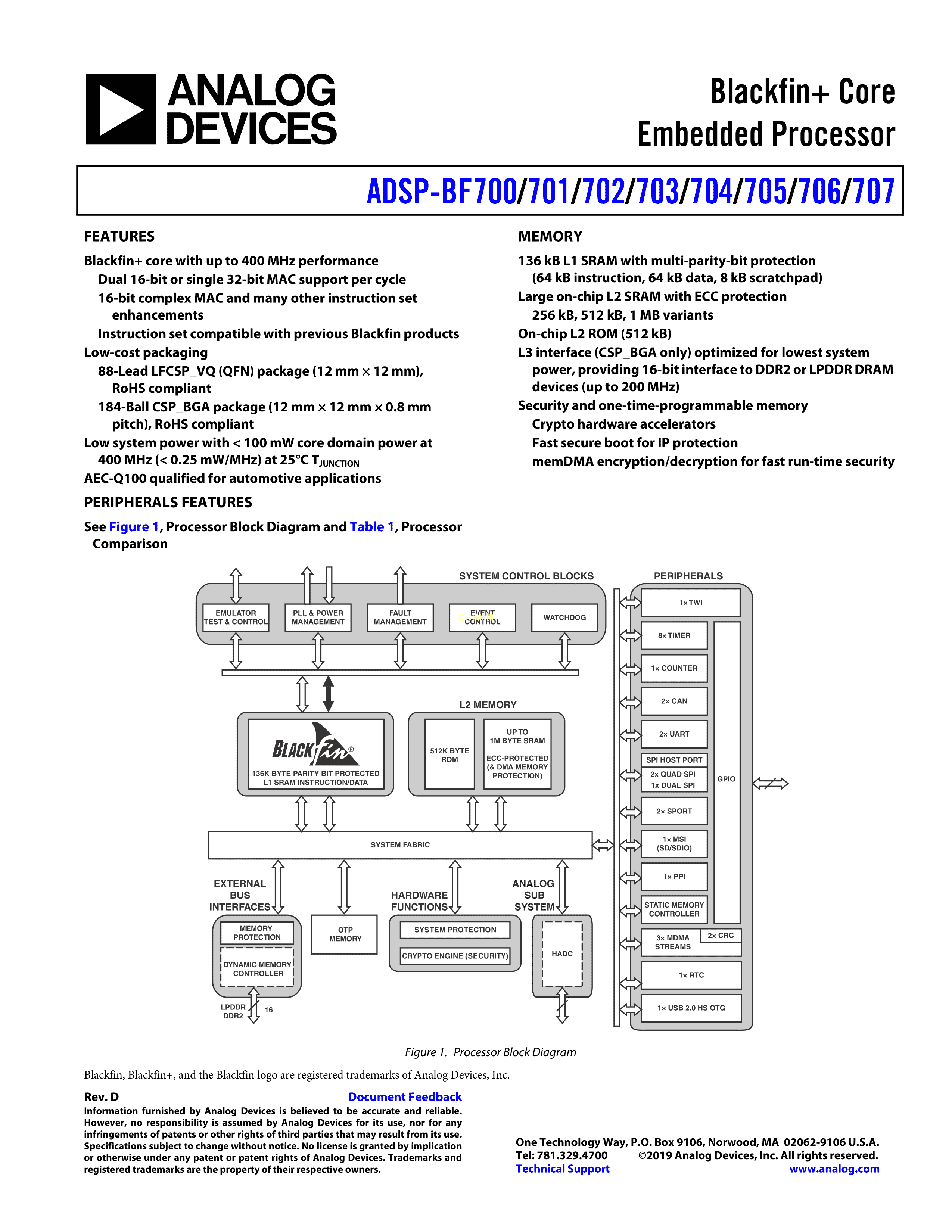 ANALOG DEVICES

Blackfin+ Core Embedded Processor

ADSP-BF700/701/702/703/704/705/706/707

FEATURES

Blackfin+ core with up to 400 MHz performance
Dual 16-bit or single 32-bit MAC support per cycle
16-bit complex MAC and many other instruction set enhancements
Instruction set compatible with previous Blackfin products
Low-cost packaging
88-Lead LFCSP_VQ (QFN) package (12 mm × 12 mm), RoHS compliant
184-Ball CSP_BGA package (12 mm × 12 mm × 0.8 mm pitch), RoHS compliant
Low system power with < 100 mW core domain power at 400 MHz (< 0.25 mW/MHz) at 25°C $T_{JUNCTION}$
AEC-Q100 qualified for automotive applications

PERIPHERALS FEATURES

See Figure 1, Processor Block Diagram and Table 1, Processor Comparison

MEMORY

136 kB L1 SRAM with multi-parity-bit protection (64 kB instruction, 64 kB data, 8 kB scratchpad)
Large on-chip L2 SRAM with ECC protection
256 kB, 512 kB, 1 MB variants
On-chip L2 ROM (512 kB)
L3 interface (CSP_BGA only) optimized for lowest system power, providing 16-bit interface to DDR2 or LPDDR DRAM devices (up to 200 MHz)
Security and one-time-programmable memory
Crypto hardware accelerators
Fast secure boot for IP protection
memDMA encryption/decryption for fast run-time security

SYSTEM CONTROL BLOCKS
EMULATOR TEST & CONTROL
PLL & POWER MANAGEMENT
FAULT MANAGEMENT
EVENT CONTROL
WATCHDOG
BLACKfin®
136K BYTE PARITY BIT PROTECTED L1 SRAM INSTRUCTION/DATA
L2 MEMORY
512K BYTE ROM
UP TO 1M BYTE SRAM
ECC-PROTECTED (& DMA MEMORY PROTECTION)
SYSTEM FABRIC
EXTERNAL BUS INTERFACES
MEMORY PROTECTION
DYNAMIC MEMORY CONTROLLER
LPDDR DDR2
16
OTP MEMORY
HARDWARE FUNCTIONS
SYSTEM PROTECTION
CRYPTO ENGINE (SECURITY)
ANALOG SUB SYSTEM
HADC
PERIPHERALS
1× TWI
8× TIMER
1× COUNTER
2× CAN
2× UART
SPI HOST PORT
2x QUAD SPI
1x DUAL SPI
2× SPORT
1× MSI (SD/SDIO)
1× PPI
STATIC MEMORY CONTROLLER
3× MDMA STREAMS
2× CRC
1× RTC
1× USB 2.0 HS OTG
GPIO

Figure 1. Processor Block Diagram

Blackfin, Blackfin+, and the Blackfin logo are registered trademarks of Analog Devices, Inc.

Rev. D
Document Feedback
Information furnished by Analog Devices is believed to be accurate and reliable. However, no responsibility is assumed by Analog Devices for its use, nor for any infringements of patents or other rights of third parties that may result from its use. Specifications subject to change without notice. No license is granted by implication or otherwise under any patent or patent rights of Analog Devices. Trademarks and registered trademarks are the property of their respective owners.

One Technology Way, P.O. Box 9106, Norwood, MA 02062-9106 U.S.A.
Tel: 781.329.4700 ©2019 Analog Devices, Inc. All rights reserved.
Technical Support www.analog.com