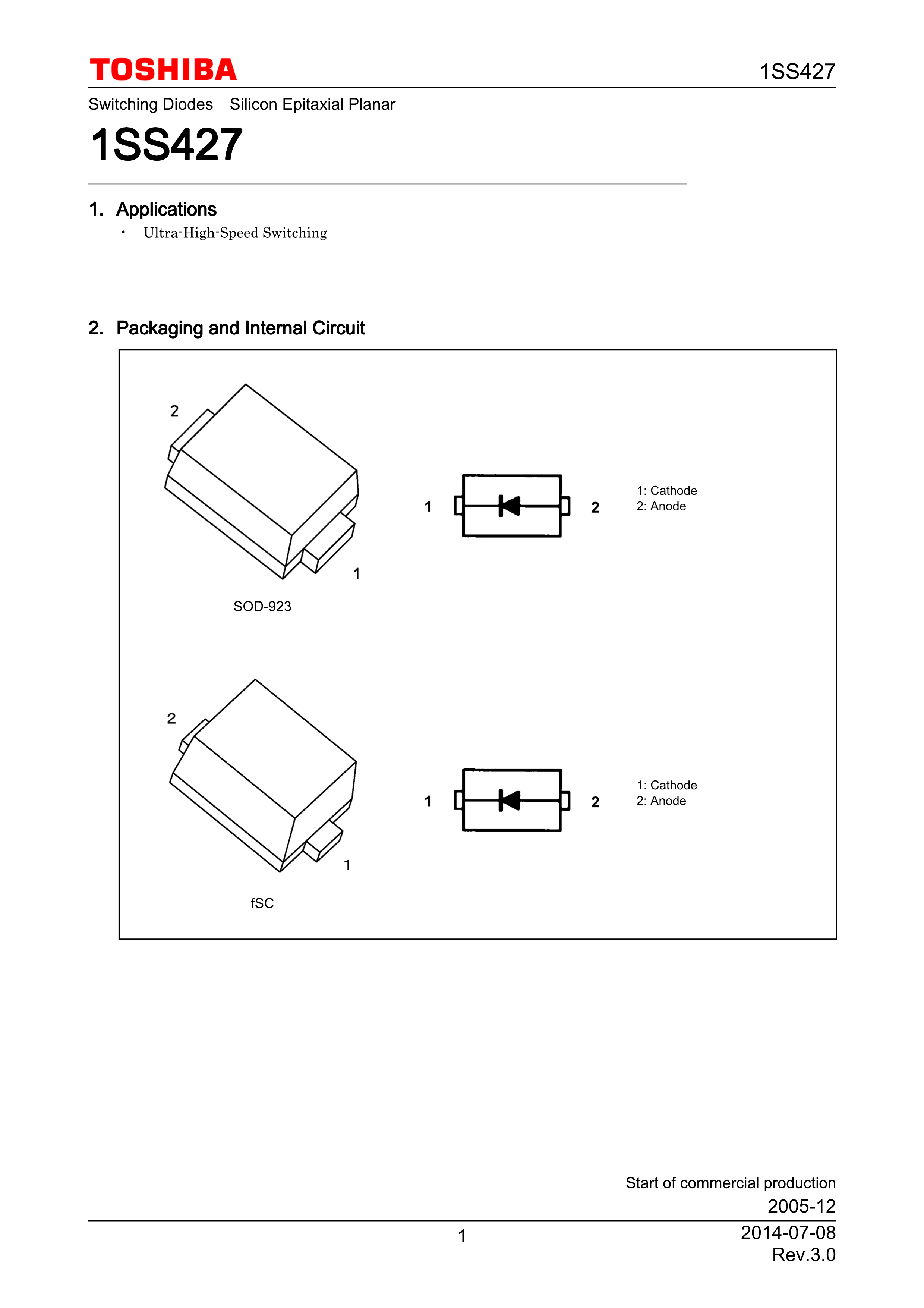 TOSHIBA

1SS427

Switching Diodes Silicon Epitaxial Planar

1SS427

1. Applications

• Ultra-High-Speed Switching

2. Packaging and Internal Circuit

2

1

SOD-923

1

2

1: Cathode
2: Anode

2

1

fSC

1

2

1: Cathode
2: Anode

Start of commercial production
2005-12

1

2014-07-08
Rev.3.0