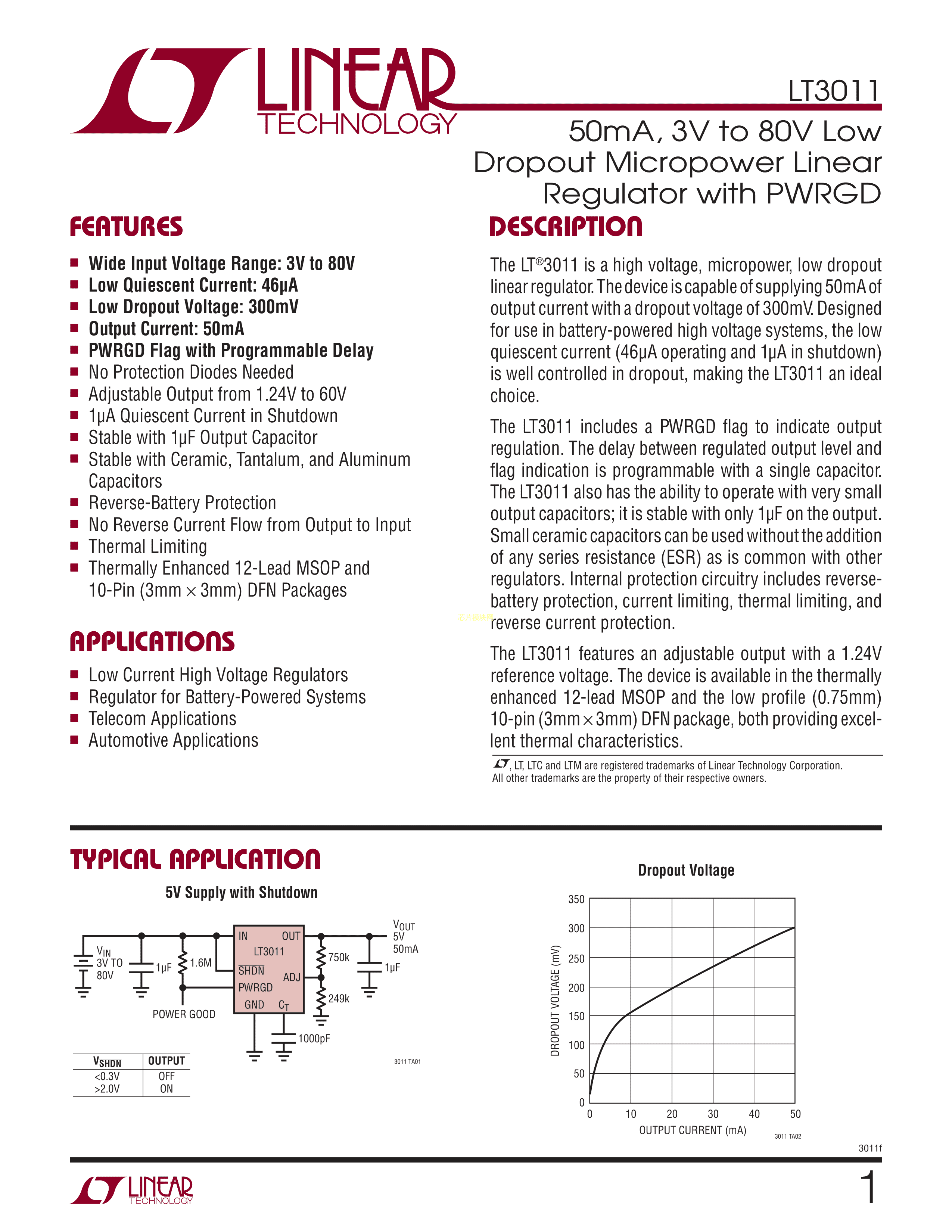 LINEAR TECHNOLOGY

LT3011

50mA, 3V to 80V Low Dropout Micropower Linear Regulator with PWRGD

FEATURES

■ Wide Input Voltage Range: 3V to 80V
■ Low Quiescent Current: 46μA
■ Low Dropout Voltage: 300mV
■ Output Current: 50mA
■ PWRGD Flag with Programmable Delay
■ No Protection Diodes Needed
■ Adjustable Output from 1.24V to 60V
■ 1μA Quiescent Current in Shutdown
■ Stable with 1μF Output Capacitor
■ Stable with Ceramic, Tantalum, and Aluminum Capacitors
■ Reverse-Battery Protection
■ No Reverse Current Flow from Output to Input
■ Thermal Limiting
■ Thermally Enhanced 12-Lead MSOP and 10-Pin (3mm × 3mm) DFN Packages

APPLICATIONS

■ Low Current High Voltage Regulators
■ Regulator for Battery-Powered Systems
■ Telecom Applications
■ Automotive Applications

DESCRIPTION

The LT®3011 is a high voltage, micropower, low dropout linear regulator. The device is capable of supplying 50mA of output current with a dropout voltage of 300mV. Designed for use in battery-powered high voltage systems, the low quiescent current (46μA operating and 1μA in shutdown) is well controlled in dropout, making the LT3011 an ideal choice.

The LT3011 includes a PWRGD flag to indicate output regulation. The delay between regulated output level and flag indication is programmable with a single capacitor. The LT3011 also has the ability to operate with very small output capacitors; it is stable with only 1μF on the output. Small ceramic capacitors can be used without the addition of any series resistance (ESR) as is common with other regulators. Internal protection circuitry includes reverse-battery protection, current limiting, thermal limiting, and reverse current protection.

The LT3011 features an adjustable output with a 1.24V reference voltage. The device is available in the thermally enhanced 12-lead MSOP and the low profile (0.75mm) 10-pin (3mm × 3mm) DFN package, both providing excellent thermal characteristics.

, LT, LTC and LTM are registered trademarks of Linear Technology Corporation. All other trademarks are the property of their respective owners.

TYPICAL APPLICATION

5V Supply with Shutdown

$V_{IN}$ 3V TO 80V
1μF
1.6M
IN
OUT
LT3011
$\overline{SHDN}$
ADJ
PWRGD
GND
$C_T$
750k
249k
1000pF
$V_{OUT}$ 5V 50mA
1μF
POWER GOOD
3011 TA01

| $V_{\overline{SHDN}}$ | OUTPUT |
|---|---|
| <0.3V | OFF |
| >2.0V | ON |

Dropout Voltage

DROPOUT VOLTAGE (mV)
350
300
250
200
150
100
50
0
0 10 20 30 40 50
OUTPUT CURRENT (mA)
3011 TA02

3011f

LINEAR TECHNOLOGY

1