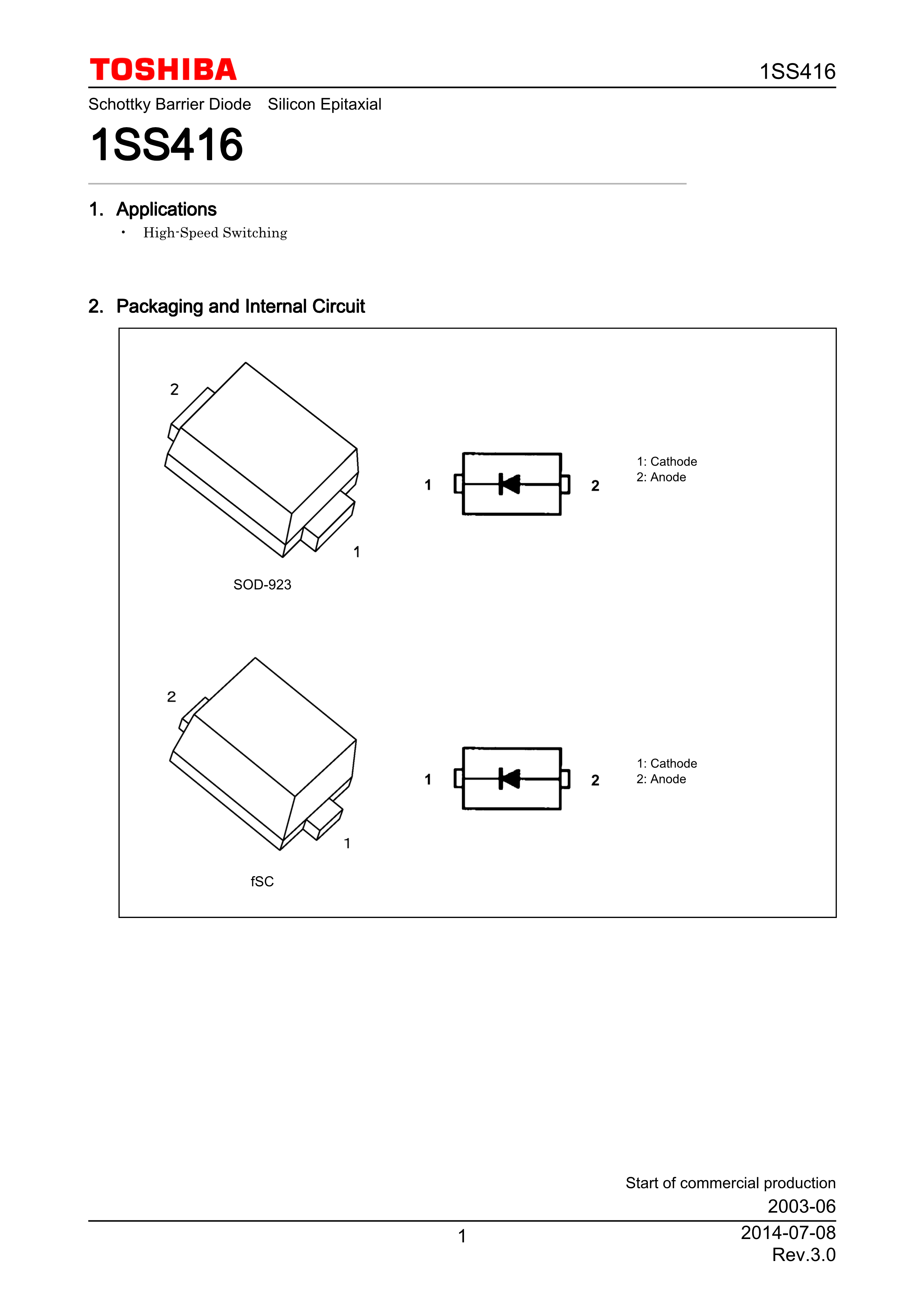 TOSHIBA

1SS416

Schottky Barrier Diode Silicon Epitaxial

1SS416

1. Applications

• High-Speed Switching

2. Packaging and Internal Circuit

2

1

SOD-923

1

2

1: Cathode
2: Anode

2

1

fSC

1

2

1: Cathode
2: Anode

Start of commercial production
2003-06

1

2014-07-08
Rev.3.0