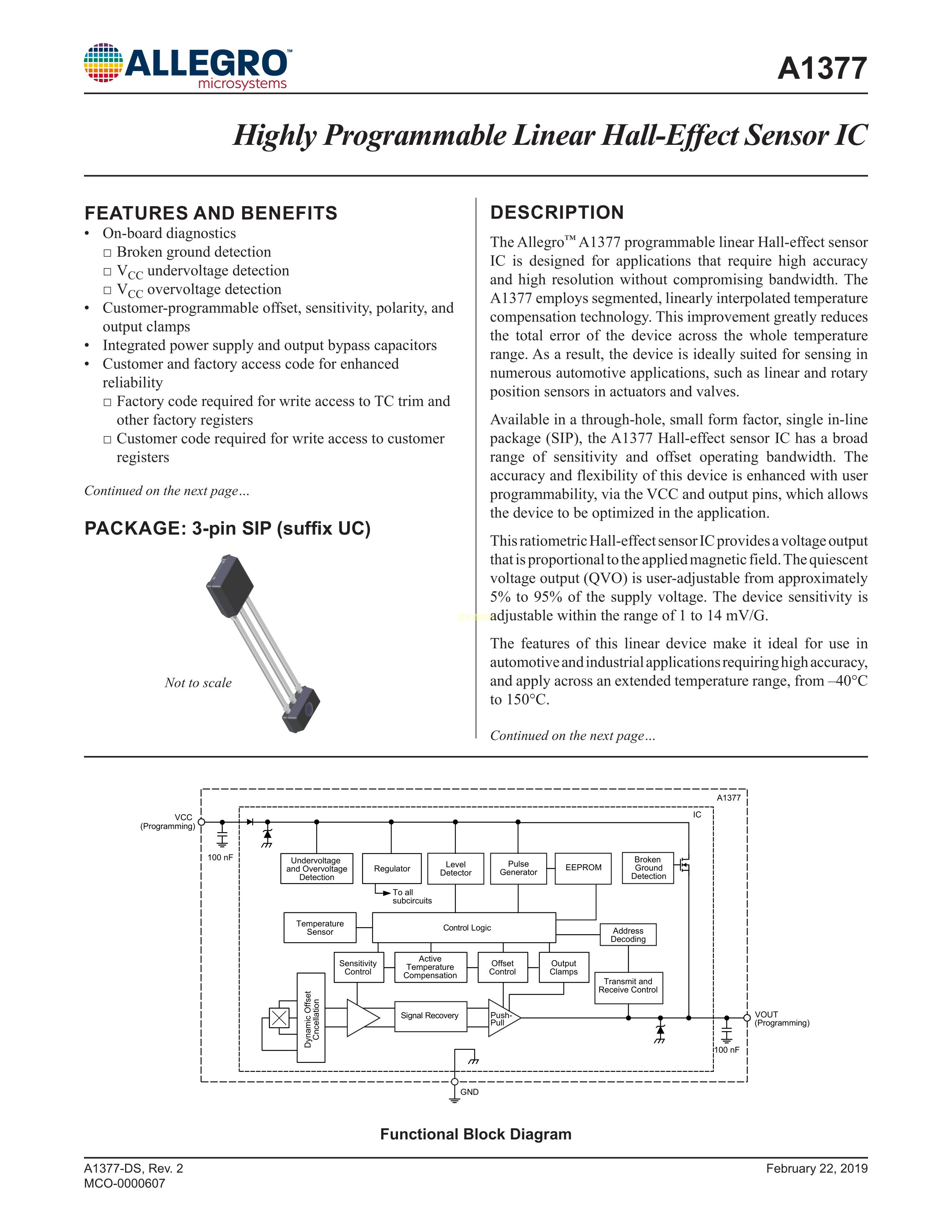 ALLEGRO™ microsystems

A1377

Highly Programmable Linear Hall-Effect Sensor IC

FEATURES AND BENEFITS
• On-board diagnostics
□ Broken ground detection
□ $V_{CC}$ undervoltage detection
□ $V_{CC}$ overvoltage detection
• Customer-programmable offset, sensitivity, polarity, and output clamps
• Integrated power supply and output bypass capacitors
• Customer and factory access code for enhanced reliability
□ Factory code required for write access to TC trim and other factory registers
□ Customer code required for write access to customer registers

Continued on the next page…

PACKAGE: 3-pin SIP (suffix UC)

Not to scale

DESCRIPTION
The Allegro™ A1377 programmable linear Hall-effect sensor IC is designed for applications that require high accuracy and high resolution without compromising bandwidth. The A1377 employs segmented, linearly interpolated temperature compensation technology. This improvement greatly reduces the total error of the device across the whole temperature range. As a result, the device is ideally suited for sensing in numerous automotive applications, such as linear and rotary position sensors in actuators and valves.

Available in a through-hole, small form factor, single in-line package (SIP), the A1377 Hall-effect sensor IC has a broad range of sensitivity and offset operating bandwidth. The accuracy and flexibility of this device is enhanced with user programmability, via the VCC and output pins, which allows the device to be optimized in the application.

This ratiometric Hall-effect sensor IC provides a voltage output that is proportional to the applied magnetic field. The quiescent voltage output (QVO) is user-adjustable from approximately 5% to 95% of the supply voltage. The device sensitivity is adjustable within the range of 1 to 14 mV/G.

The features of this linear device make it ideal for use in automotive and industrial applications requiring high accuracy, and apply across an extended temperature range, from –40°C to 150°C.

Continued on the next page…

A1377
IC
VCC (Programming)
100 nF
Undervoltage and Overvoltage Detection
Regulator
To all subcircuits
Level Detector
Pulse Generator
EEPROM
Broken Ground Detection
Temperature Sensor
Control Logic
Address Decoding
Sensitivity Control
Active Temperature Compensation
Offset Control
Output Clamps
Transmit and Receive Control
Dynamic Offset Cncellation
Signal Recovery
Push-Pull
VOUT (Programming)
100 nF
GND

Functional Block Diagram

A1377-DS, Rev. 2
MCO-0000607

February 22, 2019