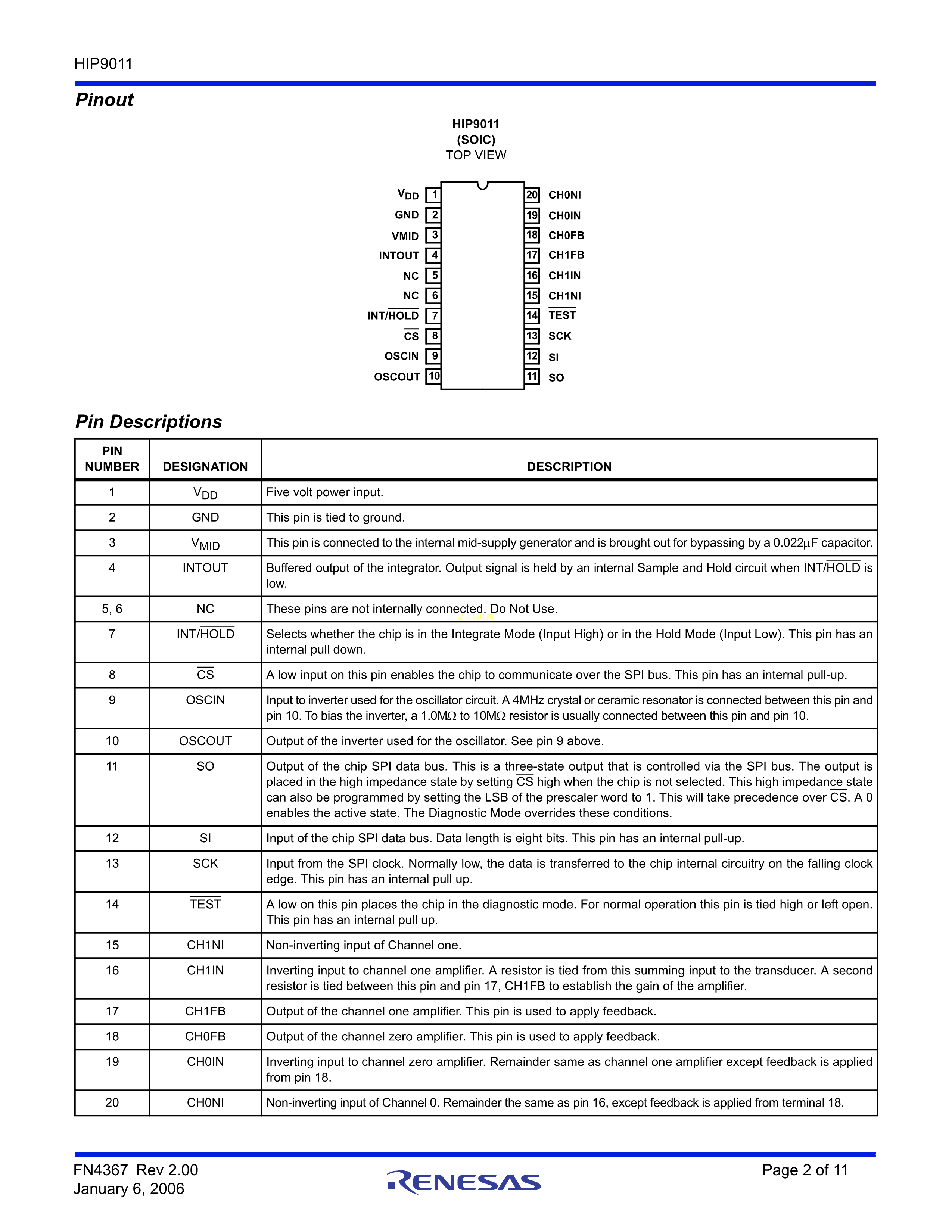 HIP9011

Pinout

HIP9011
(SOIC)
TOP VIEW

$V_{DD}$ 1
GND 2
VMID 3
INTOUT 4
NC 5
NC 6
INT/$\overline{HOLD}$ 7
$\overline{CS}$ 8
OSCIN 9
OSCOUT 10

20 CH0NI
19 CH0IN
18 CH0FB
17 CH1FB
16 CH1IN
15 CH1NI
14 $\overline{TEST}$
13 SCK
12 SI
11 SO

Pin Descriptions

| PIN NUMBER | DESIGNATION | DESCRIPTION |
|---|---|---|
| 1 | $V_{DD}$ | Five volt power input. |
| 2 | GND | This pin is tied to ground. |
| 3 | $V_{MID}$ | This pin is connected to the internal mid-supply generator and is brought out for bypassing by a 0.022µF capacitor. |
| 4 | INTOUT | Buffered output of the integrator. Output signal is held by an internal Sample and Hold circuit when INT/$\overline{HOLD}$ is low. |
| 5, 6 | NC | These pins are not internally connected. Do Not Use. |
| 7 | INT/$\overline{HOLD}$ | Selects whether the chip is in the Integrate Mode (Input High) or in the Hold Mode (Input Low). This pin has an internal pull down. |
| 8 | $\overline{CS}$ | A low input on this pin enables the chip to communicate over the SPI bus. This pin has an internal pull-up. |
| 9 | OSCIN | Input to inverter used for the oscillator circuit. A 4MHz crystal or ceramic resonator is connected between this pin and pin 10. To bias the inverter, a 1.0MΩ to 10MΩ resistor is usually connected between this pin and pin 10. |
| 10 | OSCOUT | Output of the inverter used for the oscillator. See pin 9 above. |
| 11 | SO | Output of the chip SPI data bus. This is a three-state output that is controlled via the SPI bus. The output is placed in the high impedance state by setting $\overline{CS}$ high when the chip is not selected. This high impedance state can also be programmed by setting the LSB of the prescaler word to 1. This will take precedence over $\overline{CS}$. A 0 enables the active state. The Diagnostic Mode overrides these conditions. |
| 12 | SI | Input of the chip SPI data bus. Data length is eight bits. This pin has an internal pull-up. |
| 13 | SCK | Input from the SPI clock. Normally low, the data is transferred to the chip internal circuitry on the falling clock edge. This pin has an internal pull up. |
| 14 | $\overline{TEST}$ | A low on this pin places the chip in the diagnostic mode. For normal operation this pin is tied high or left open. This pin has an internal pull up. |
| 15 | CH1NI | Non-inverting input of Channel one. |
| 16 | CH1IN | Inverting input to channel one amplifier. A resistor is tied from this summing input to the transducer. A second resistor is tied between this pin and pin 17, CH1FB to establish the gain of the amplifier. |
| 17 | CH1FB | Output of the channel one amplifier. This pin is used to apply feedback. |
| 18 | CH0FB | Output of the channel zero amplifier. This pin is used to apply feedback. |
| 19 | CH0IN | Inverting input to channel zero amplifier. Remainder same as channel one amplifier except feedback is applied from pin 18. |
| 20 | CH0NI | Non-inverting input of Channel 0. Remainder the same as pin 16, except feedback is applied from terminal 18. |

FN4367 Rev 2.00
January 6, 2006

RENESAS

Page 2 of 11