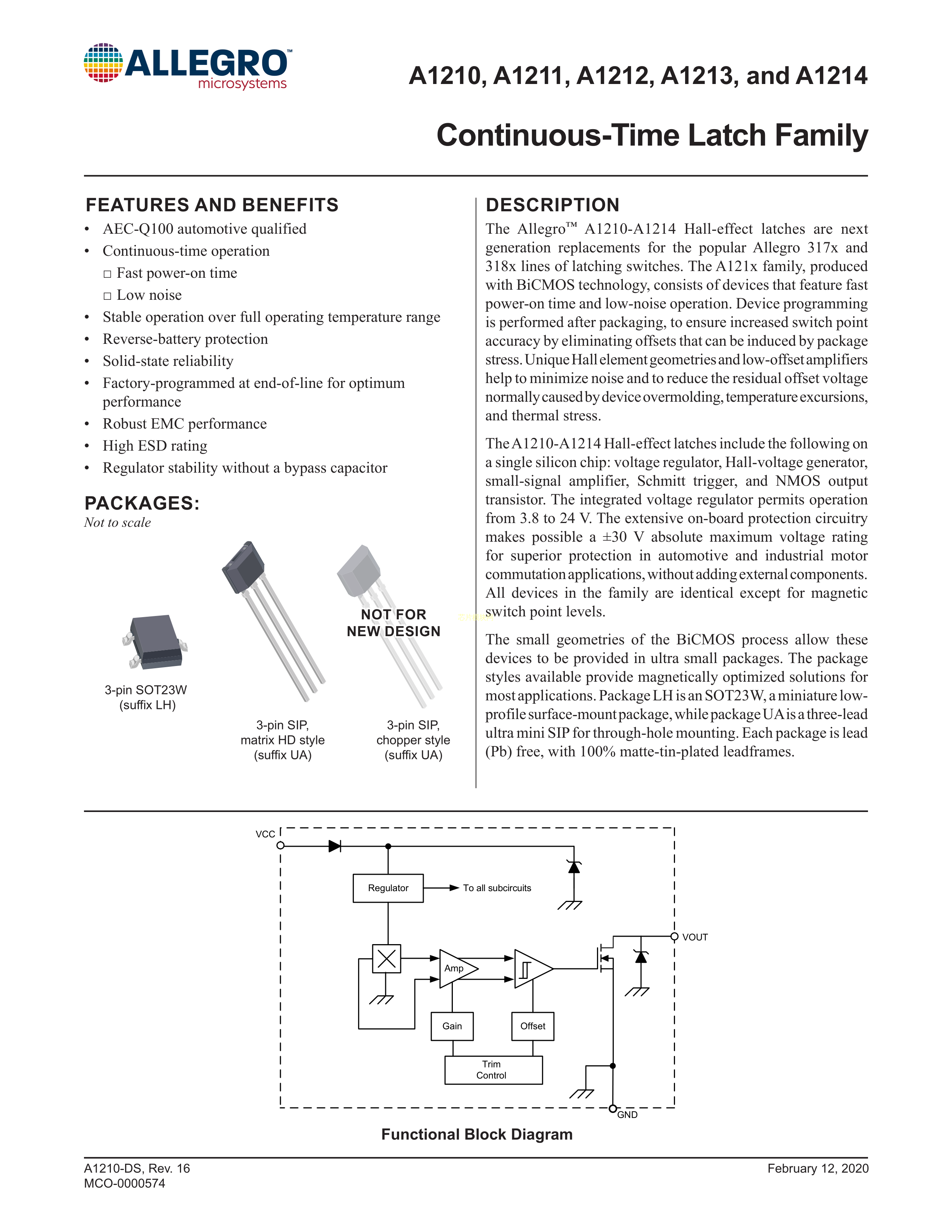 ALLEGRO™
microsystems

A1210, A1211, A1212, A1213, and A1214

Continuous-Time Latch Family

FEATURES AND BENEFITS
• AEC-Q100 automotive qualified
• Continuous-time operation
□ Fast power-on time
□ Low noise
• Stable operation over full operating temperature range
• Reverse-battery protection
• Solid-state reliability
• Factory-programmed at end-of-line for optimum performance
• Robust EMC performance
• High ESD rating
• Regulator stability without a bypass capacitor

PACKAGES:
Not to scale

3-pin SOT23W (suffix LH)

3-pin SIP, matrix HD style (suffix UA)

NOT FOR NEW DESIGN

3-pin SIP, chopper style (suffix UA)

DESCRIPTION
The Allegro™ A1210-A1214 Hall-effect latches are next generation replacements for the popular Allegro 317x and 318x lines of latching switches. The A121x family, produced with BiCMOS technology, consists of devices that feature fast power-on time and low-noise operation. Device programming is performed after packaging, to ensure increased switch point accuracy by eliminating offsets that can be induced by package stress. Unique Hall element geometries and low-offset amplifiers help to minimize noise and to reduce the residual offset voltage normally caused by device overmolding, temperature excursions, and thermal stress.

The A1210-A1214 Hall-effect latches include the following on a single silicon chip: voltage regulator, Hall-voltage generator, small-signal amplifier, Schmitt trigger, and NMOS output transistor. The integrated voltage regulator permits operation from 3.8 to 24 V. The extensive on-board protection circuitry makes possible a ±30 V absolute maximum voltage rating for superior protection in automotive and industrial motor commutation applications, without adding external components. All devices in the family are identical except for magnetic switch point levels.

The small geometries of the BiCMOS process allow these devices to be provided in ultra small packages. The package styles available provide magnetically optimized solutions for most applications. Package LH is an SOT23W, a miniature low-profile surface-mount package, while package UA is a three-lead ultra mini SIP for through-hole mounting. Each package is lead (Pb) free, with 100% matte-tin-plated leadframes.

VCC
Regulator
To all subcircuits
VOUT
Amp
Gain
Offset
Trim Control
GND

Functional Block Diagram

A1210-DS, Rev. 16
MCO-0000574

February 12, 2020