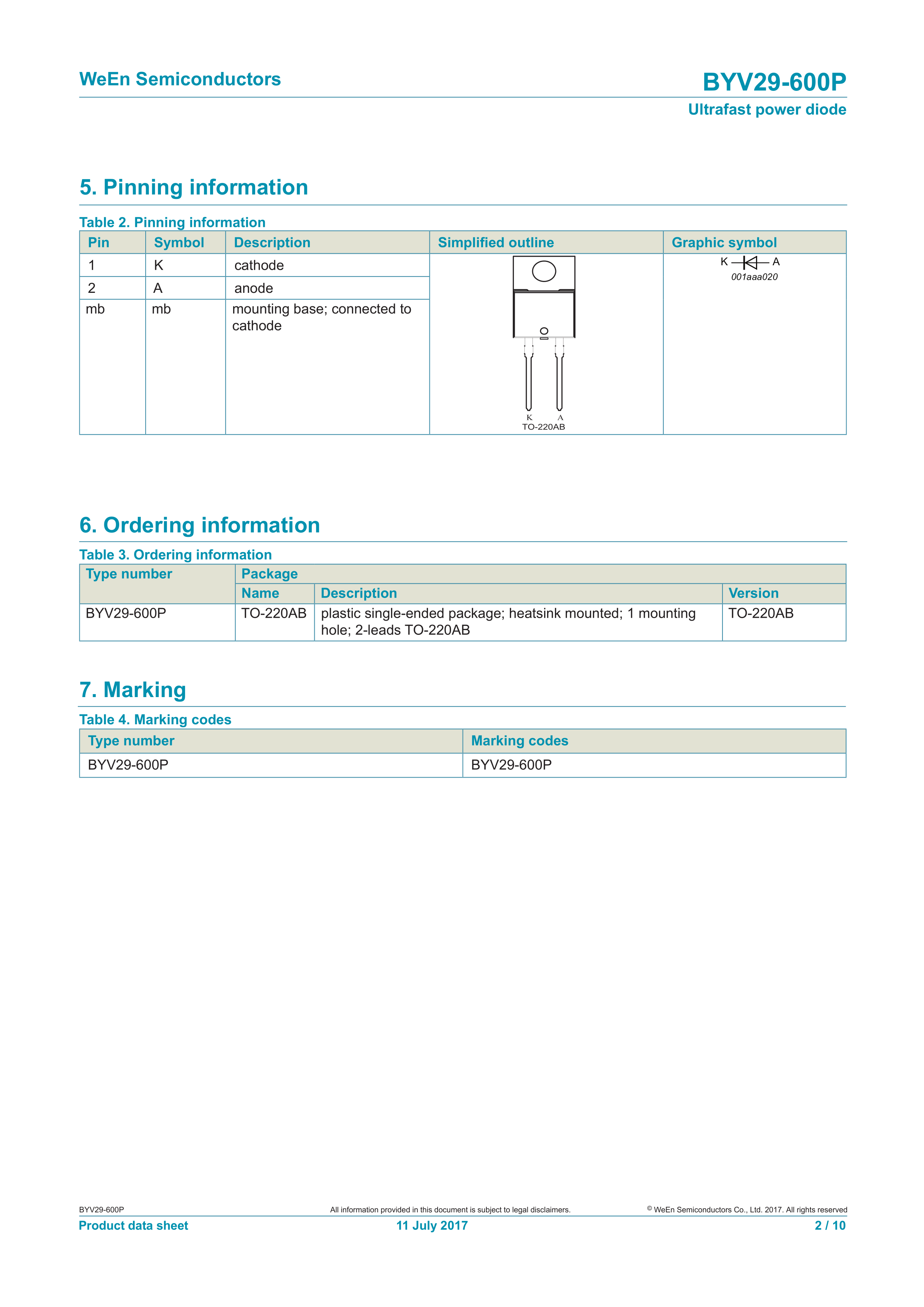 WeEn Semiconductors

BYV29-600P

Ultrafast power diode

5. Pinning information

Table 2. Pinning information

| Pin | Symbol | Description | Simplified outline | Graphic symbol |
|---|---|---|---|---|
| 1 | K | cathode | K A TO-220AB | K A 001aaa020 |
| 2 | A | anode | | |
| mb | mb | mounting base; connected to cathode | | |

6. Ordering information

Table 3. Ordering information

| Type number | Package | | |
|---|---|---|---|
| | Name | Description | Version |
| BYV29-600P | TO-220AB | plastic single-ended package; heatsink mounted; 1 mounting hole; 2-leads TO-220AB | TO-220AB |

7. Marking

Table 4. Marking codes

| Type number | Marking codes |
|---|---|
| BYV29-600P | BYV29-600P |

BYV29-600P

All information provided in this document is subject to legal disclaimers.

© WeEn Semiconductors Co., Ltd. 2017. All rights reserved

Product data sheet

11 July 2017

2 / 10