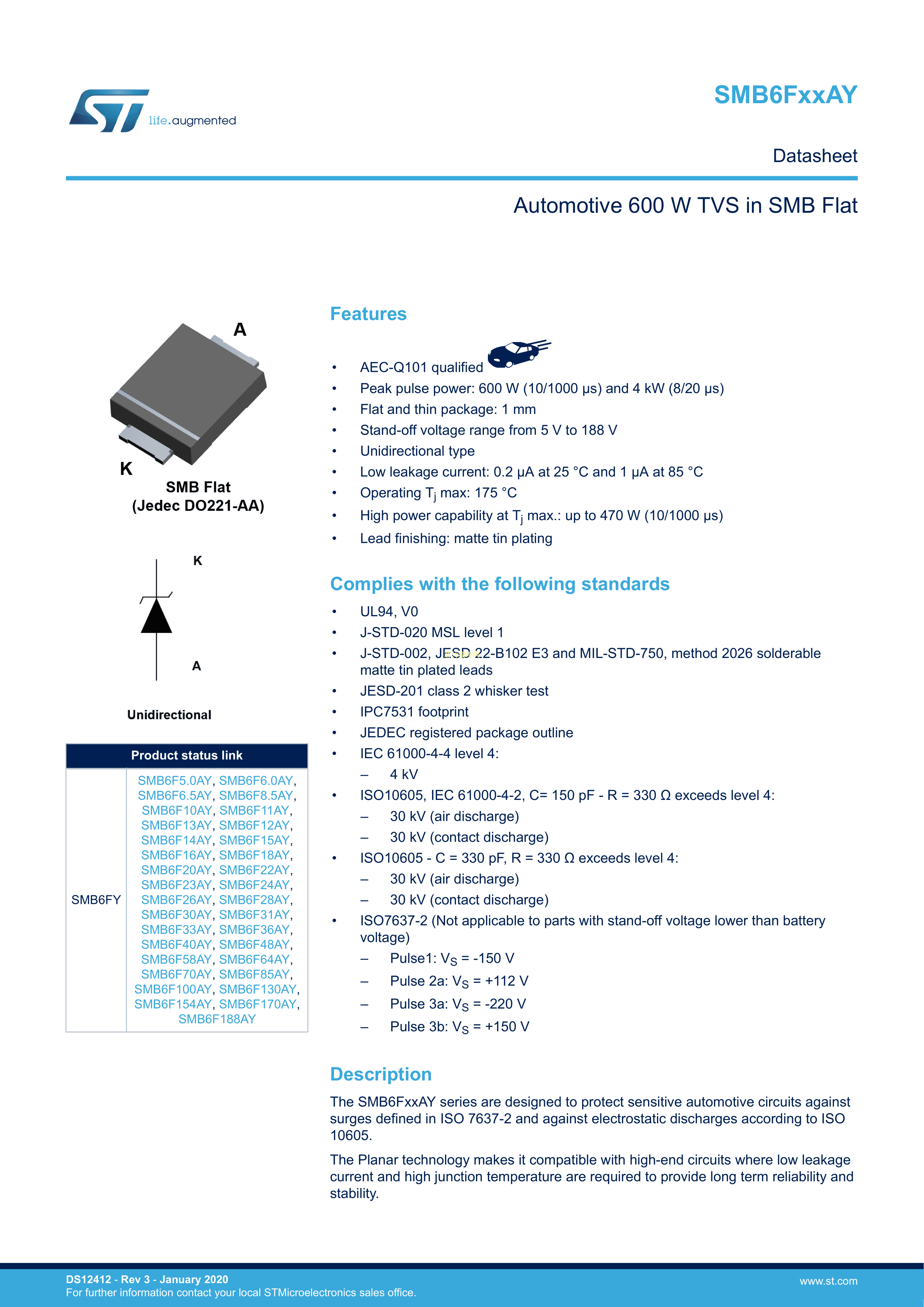 life.augmented

SMB6FxxAY

Datasheet

Automotive 600 W TVS in SMB Flat

A

K

SMB Flat
(Jedec DO221-AA)

K

A

Unidirectional

| Product status link | |
|---|---|
| SMB6FY | SMB6F5.0AY, SMB6F6.0AY, SMB6F6.5AY, SMB6F8.5AY, SMB6F10AY, SMB6F11AY, SMB6F13AY, SMB6F12AY, SMB6F14AY, SMB6F15AY, SMB6F16AY, SMB6F18AY, SMB6F20AY, SMB6F22AY, SMB6F23AY, SMB6F24AY, SMB6F26AY, SMB6F28AY, SMB6F30AY, SMB6F31AY, SMB6F33AY, SMB6F36AY, SMB6F40AY, SMB6F48AY, SMB6F58AY, SMB6F64AY, SMB6F70AY, SMB6F85AY, SMB6F100AY, SMB6F130AY, SMB6F154AY, SMB6F170AY, SMB6F188AY |

Features

• AEC-Q101 qualified
• Peak pulse power: 600 W (10/1000 µs) and 4 kW (8/20 µs)
• Flat and thin package: 1 mm
• Stand-off voltage range from 5 V to 188 V
• Unidirectional type
• Low leakage current: 0.2 µA at 25 °C and 1 µA at 85 °C
• Operating $T_j$ max: 175 °C
• High power capability at $T_j$ max.: up to 470 W (10/1000 µs)
• Lead finishing: matte tin plating

Complies with the following standards

• UL94, V0
• J-STD-020 MSL level 1
• J-STD-002, JESD 22-B102 E3 and MIL-STD-750, method 2026 solderable matte tin plated leads
• JESD-201 class 2 whisker test
• IPC7531 footprint
• JEDEC registered package outline
• IEC 61000-4-4 level 4:
– 4 kV
• ISO10605, IEC 61000-4-2, C= 150 pF - R = 330 Ω exceeds level 4:
– 30 kV (air discharge)
– 30 kV (contact discharge)
• ISO10605 - C = 330 pF, R = 330 Ω exceeds level 4:
– 30 kV (air discharge)
– 30 kV (contact discharge)
• ISO7637-2 (Not applicable to parts with stand-off voltage lower than battery voltage)
– Pulse1: $V_S$ = -150 V
– Pulse 2a: $V_S$ = +112 V
– Pulse 3a: $V_S$ = -220 V
– Pulse 3b: $V_S$ = +150 V

Description

The SMB6FxxAY series are designed to protect sensitive automotive circuits against surges defined in ISO 7637-2 and against electrostatic discharges according to ISO 10605.

The Planar technology makes it compatible with high-end circuits where low leakage current and high junction temperature are required to provide long term reliability and stability.

DS12412 - Rev 3 - January 2020
For further information contact your local STMicroelectronics sales office.

www.st.com