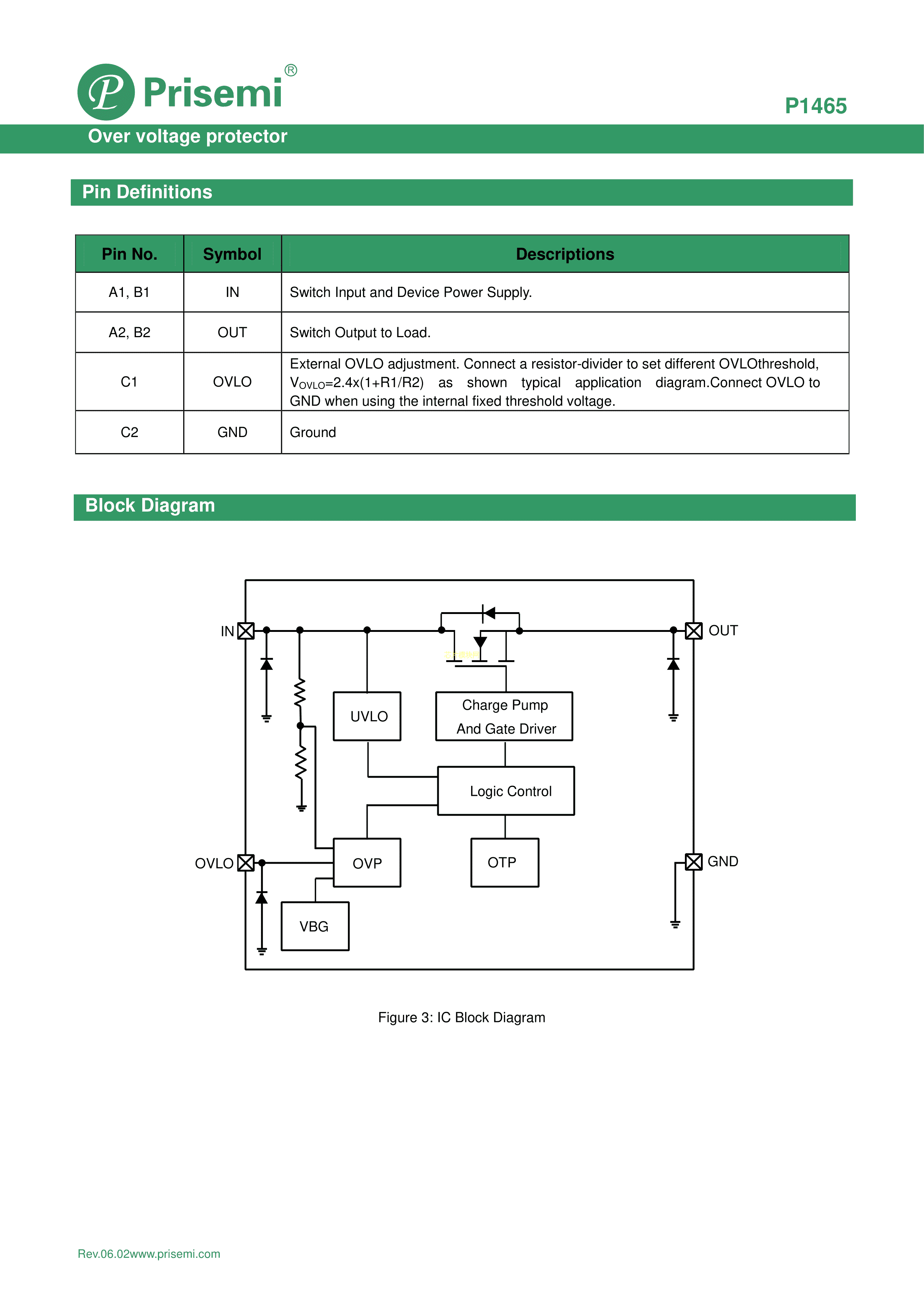 Prisemi®

P1465

Over voltage protector

Pin Definitions

| Pin No. | Symbol | Descriptions |
|---|---|---|
| A1, B1 | IN | Switch Input and Device Power Supply. |
| A2, B2 | OUT | Switch Output to Load. |
| C1 | OVLO | External OVLO adjustment. Connect a resistor-divider to set different OVLOthreshold, $V_{OVLO}$=2.4x(1+R1/R2) as shown typical application diagram.Connect OVLO to GND when using the internal fixed threshold voltage. |
| C2 | GND | Ground |

Block Diagram

IN

OUT

UVLO

Charge Pump And Gate Driver

Logic Control

OVLO

OVP

OTP

GND

VBG

Figure 3: IC Block Diagram

Rev.06.02www.prisemi.com