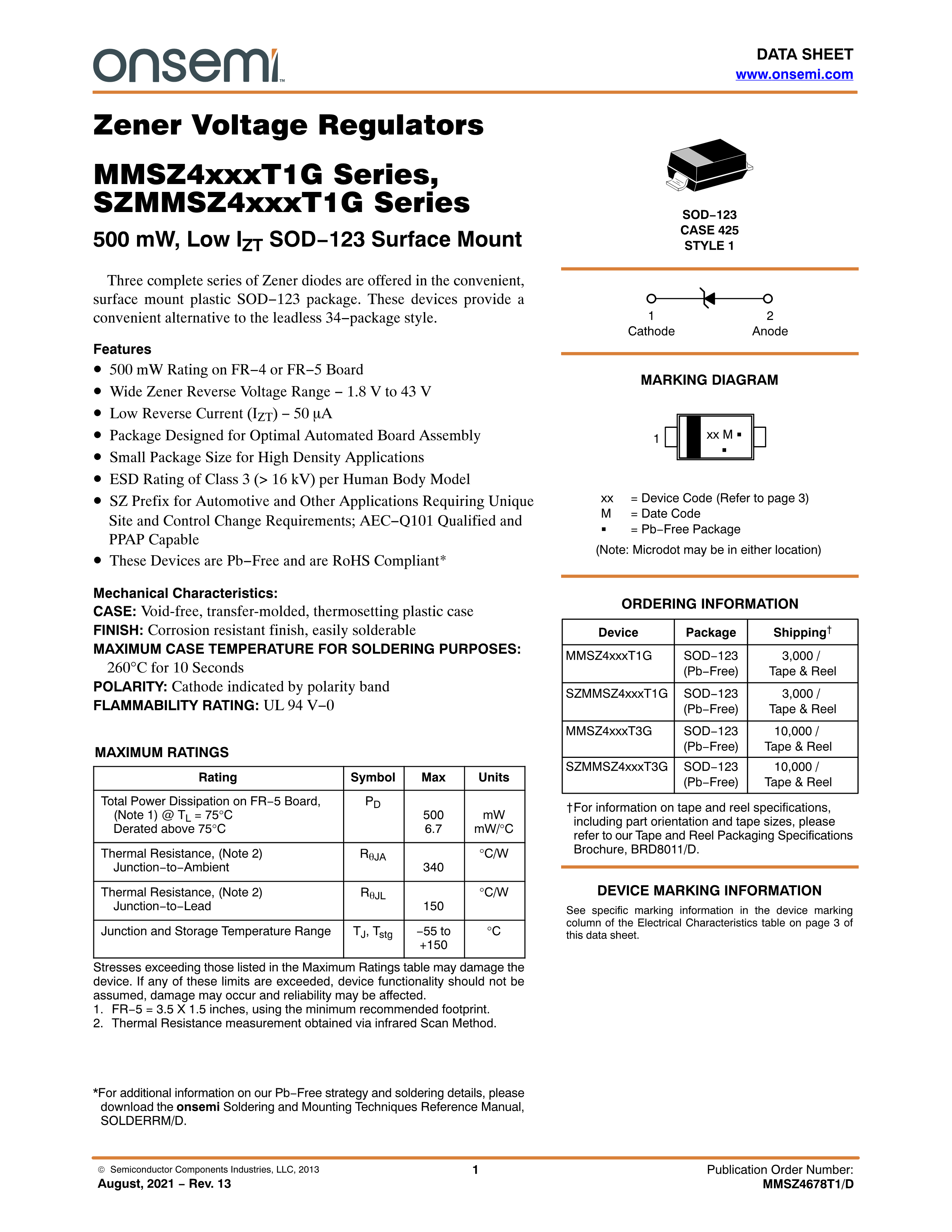 onsemi™

DATA SHEET
www.onsemi.com

Zener Voltage Regulators

MMSZ4xxxT1G Series, SZMMSZ4xxxT1G Series

500 mW, Low $I_{ZT}$ SOD−123 Surface Mount

Three complete series of Zener diodes are offered in the convenient, surface mount plastic SOD−123 package. These devices provide a convenient alternative to the leadless 34−package style.

Features
• 500 mW Rating on FR−4 or FR−5 Board
• Wide Zener Reverse Voltage Range − 1.8 V to 43 V
• Low Reverse Current ($I_{ZT}$) − 50 μA
• Package Designed for Optimal Automated Board Assembly
• Small Package Size for High Density Applications
• ESD Rating of Class 3 (> 16 kV) per Human Body Model
• SZ Prefix for Automotive and Other Applications Requiring Unique Site and Control Change Requirements; AEC−Q101 Qualified and PPAP Capable
• These Devices are Pb−Free and are RoHS Compliant*

Mechanical Characteristics:
CASE: Void-free, transfer-molded, thermosetting plastic case
FINISH: Corrosion resistant finish, easily solderable
MAXIMUM CASE TEMPERATURE FOR SOLDERING PURPOSES:
260°C for 10 Seconds
POLARITY: Cathode indicated by polarity band
FLAMMABILITY RATING: UL 94 V−0

MAXIMUM RATINGS

| Rating | Symbol | Max | Units |
|---|---|---|---|
| Total Power Dissipation on FR−5 Board, (Note 1) @ $T_L$ = 75°C Derated above 75°C | $P_D$ | 500 6.7 | mW mW/°C |
| Thermal Resistance, (Note 2) Junction−to−Ambient | $R_{\theta JA}$ | 340 | °C/W |
| Thermal Resistance, (Note 2) Junction−to−Lead | $R_{\theta JL}$ | 150 | °C/W |
| Junction and Storage Temperature Range | $T_J$, $T_{stg}$ | −55 to +150 | °C |

Stresses exceeding those listed in the Maximum Ratings table may damage the device. If any of these limits are exceeded, device functionality should not be assumed, damage may occur and reliability may be affected.
1. FR−5 = 3.5 X 1.5 inches, using the minimum recommended footprint.
2. Thermal Resistance measurement obtained via infrared Scan Method.

*For additional information on our Pb−Free strategy and soldering details, please download the onsemi Soldering and Mounting Techniques Reference Manual, SOLDERRM/D.

SOD−123
CASE 425
STYLE 1

1
Cathode
2
Anode

MARKING DIAGRAM

1
xx M ▪
▪

xx = Device Code (Refer to page 3)
M = Date Code
▪ = Pb−Free Package
(Note: Microdot may be in either location)

ORDERING INFORMATION

| Device | Package | Shipping† |
|---|---|---|
| MMSZ4xxxT1G | SOD−123 (Pb−Free) | 3,000 / Tape & Reel |
| SZMMSZ4xxxT1G | SOD−123 (Pb−Free) | 3,000 / Tape & Reel |
| MMSZ4xxxT3G | SOD−123 (Pb−Free) | 10,000 / Tape & Reel |
| SZMMSZ4xxxT3G | SOD−123 (Pb−Free) | 10,000 / Tape & Reel |

†For information on tape and reel specifications, including part orientation and tape sizes, please refer to our Tape and Reel Packaging Specifications Brochure, BRD8011/D.

DEVICE MARKING INFORMATION

See specific marking information in the device marking column of the Electrical Characteristics table on page 3 of this data sheet.

© Semiconductor Components Industries, LLC, 2013
August, 2021 − Rev. 13
1
Publication Order Number:
MMSZ4678T1/D