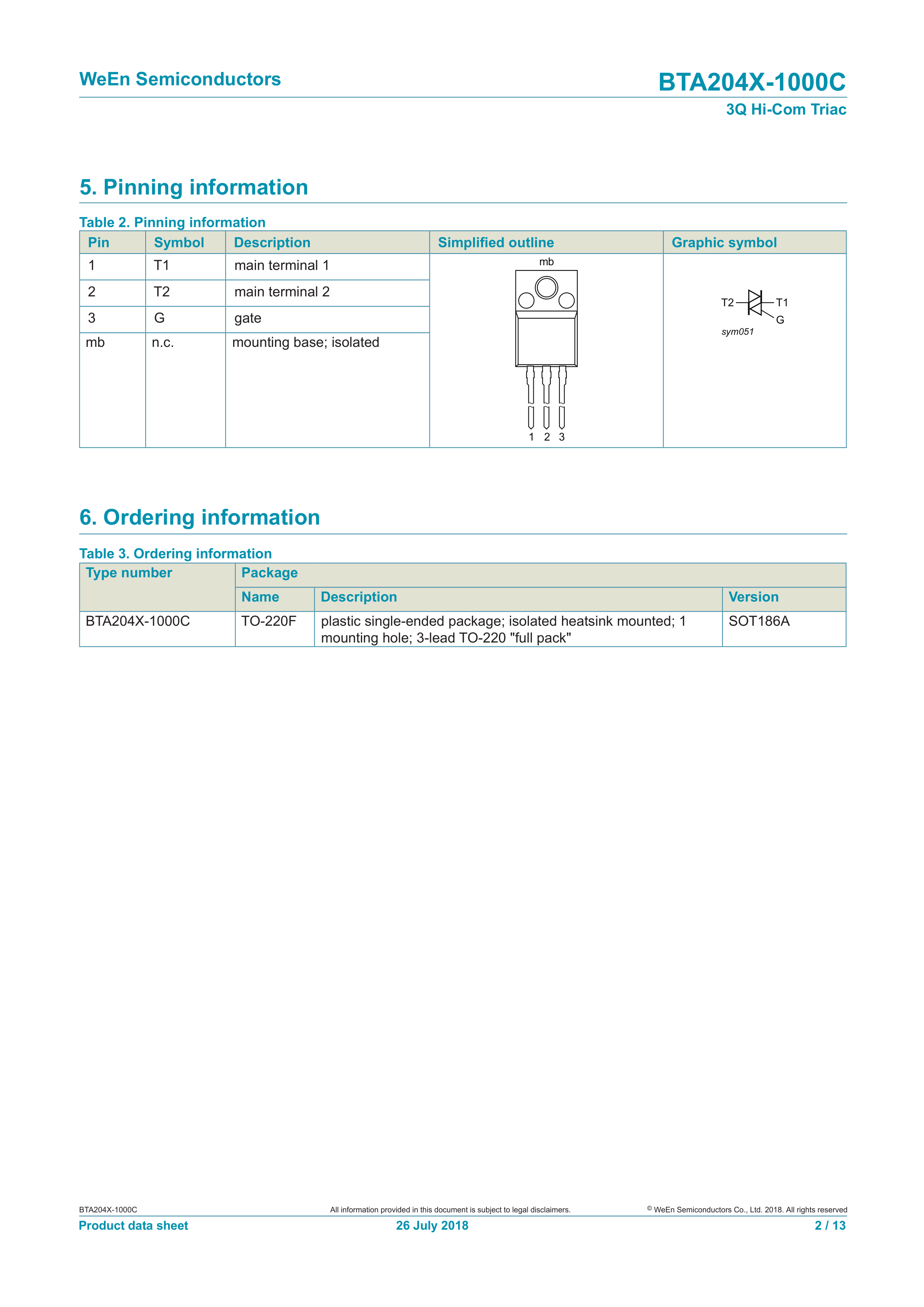 WeEn Semiconductors

BTA204X-1000C

3Q Hi-Com Triac

5. Pinning information

Table 2. Pinning information

| Pin | Symbol | Description | Simplified outline | Graphic symbol |
|---|---|---|---|---|
| 1 | T1 | main terminal 1 | mb 1 2 3 | T2 T1 G sym051 |
| 2 | T2 | main terminal 2 | | |
| 3 | G | gate | | |
| mb | n.c. | mounting base; isolated | | |

6. Ordering information

Table 3. Ordering information

| Type number | Package | | |
|---|---|---|---|
| | Name | Description | Version |
| BTA204X-1000C | TO-220F | plastic single-ended package; isolated heatsink mounted; 1 mounting hole; 3-lead TO-220 "full pack" | SOT186A |

BTA204X-1000C

All information provided in this document is subject to legal disclaimers.

© WeEn Semiconductors Co., Ltd. 2018. All rights reserved

Product data sheet

26 July 2018

2 / 13