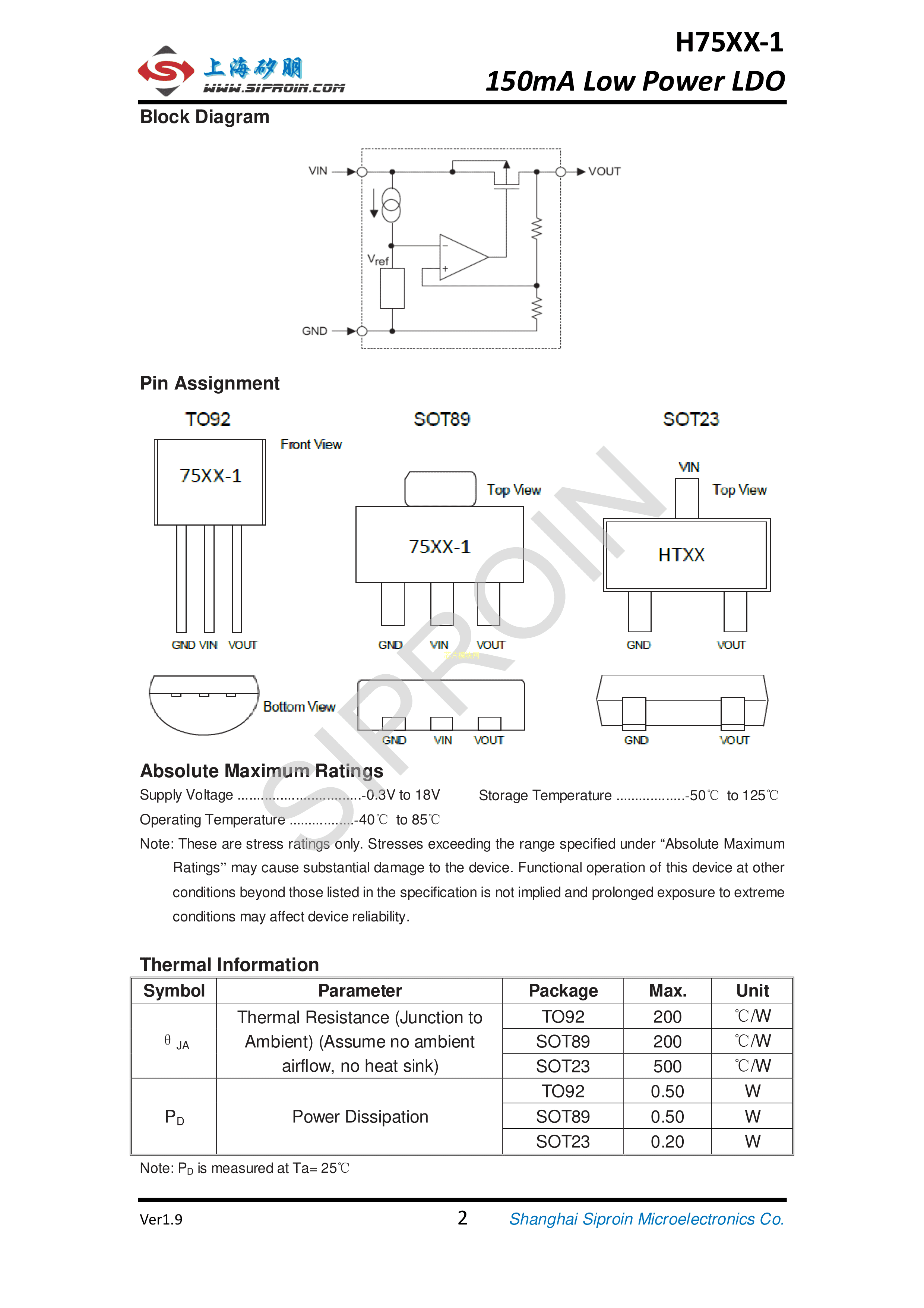 上海矽朋
WWW.SIPROIN.COM

H75XX-1
150mA Low Power LDO

Block Diagram

VIN
VOUT
$V_{ref}$
−
+
GND

Pin Assignment

TO92
Front View
75XX-1
GND VIN VOUT
Bottom View

SOT89
Top View
75XX-1
GND VIN VOUT
GND VIN VOUT

SOT23
VIN
Top View
HTXX
GND VOUT
GND VOUT

SIPROIN

Absolute Maximum Ratings

Supply Voltage ................................-0.3V to 18V
Storage Temperature ..................-50℃ to 125℃
Operating Temperature .................-40℃ to 85℃

Note: These are stress ratings only. Stresses exceeding the range specified under “Absolute Maximum Ratings” may cause substantial damage to the device. Functional operation of this device at other conditions beyond those listed in the specification is not implied and prolonged exposure to extreme conditions may affect device reliability.

Thermal Information

| Symbol | Parameter | Package | Max. | Unit |
|---|---|---|---|---|
| $\theta_{JA}$ | Thermal Resistance (Junction to Ambient) (Assume no ambient airflow, no heat sink) | TO92 | 200 | ℃/W |
| | | SOT89 | 200 | ℃/W |
| | | SOT23 | 500 | ℃/W |
| $P_D$ | Power Dissipation | TO92 | 0.50 | W |
| | | SOT89 | 0.50 | W |
| | | SOT23 | 0.20 | W |

Note: $P_D$ is measured at Ta= 25℃

Ver1.9
2
Shanghai Siproin Microelectronics Co.