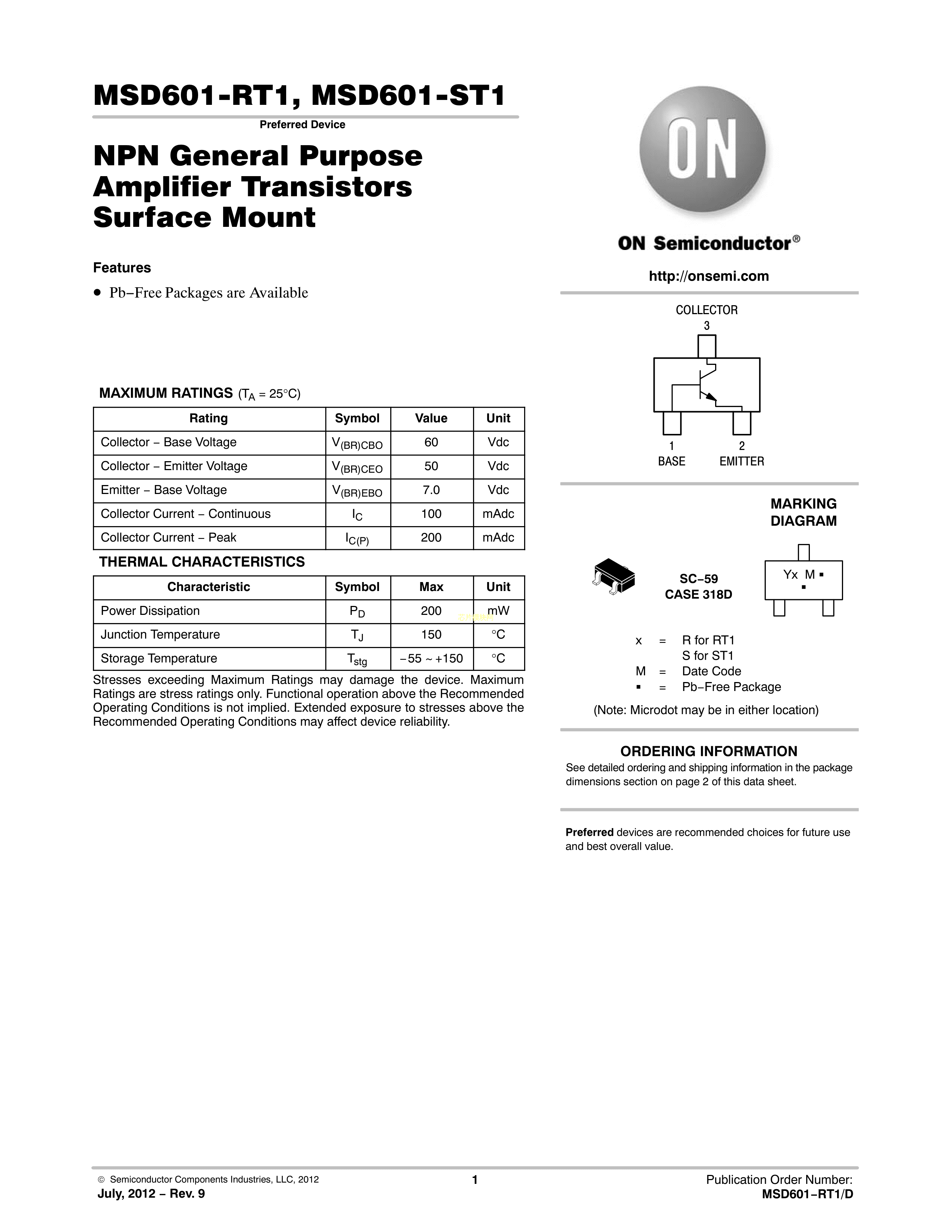 MSD601-RT1, MSD601-ST1

Preferred Device

NPN General Purpose Amplifier Transistors Surface Mount

Features

• Pb−Free Packages are Available

MAXIMUM RATINGS ($T_A$ = 25°C)

| Rating | Symbol | Value | Unit |
|---|---|---|---|
| Collector − Base Voltage | $V_{(BR)CBO}$ | 60 | Vdc |
| Collector − Emitter Voltage | $V_{(BR)CEO}$ | 50 | Vdc |
| Emitter − Base Voltage | $V_{(BR)EBO}$ | 7.0 | Vdc |
| Collector Current − Continuous | $I_C$ | 100 | mAdc |
| Collector Current − Peak | $I_{C(P)}$ | 200 | mAdc |

THERMAL CHARACTERISTICS

| Characteristic | Symbol | Max | Unit |
|---|---|---|---|
| Power Dissipation | $P_D$ | 200 | mW |
| Junction Temperature | $T_J$ | 150 | °C |
| Storage Temperature | $T_{stg}$ | −55 ~ +150 | °C |

Stresses exceeding Maximum Ratings may damage the device. Maximum Ratings are stress ratings only. Functional operation above the Recommended Operating Conditions is not implied. Extended exposure to stresses above the Recommended Operating Conditions may affect device reliability.

ON

ON Semiconductor®

http://onsemi.com

COLLECTOR
3

1
BASE

2
EMITTER

MARKING DIAGRAM

SC−59
CASE 318D

Yx M ▪
▪

x = R for RT1
S for ST1
M = Date Code
▪ = Pb−Free Package

(Note: Microdot may be in either location)

ORDERING INFORMATION

See detailed ordering and shipping information in the package dimensions section on page 2 of this data sheet.

Preferred devices are recommended choices for future use and best overall value.

© Semiconductor Components Industries, LLC, 2012
July, 2012 − Rev. 9

1

Publication Order Number:
MSD601−RT1/D