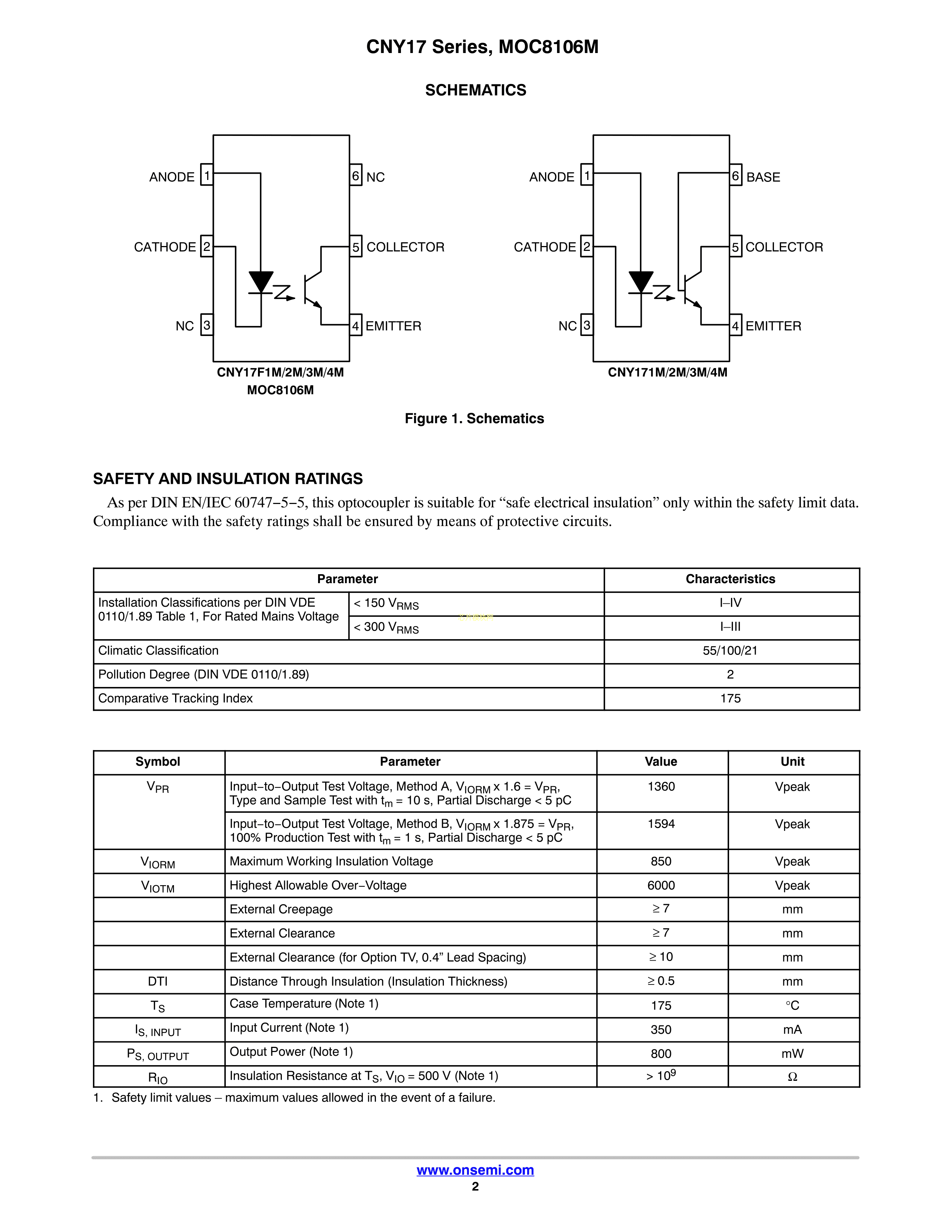 CNY17 Series, MOC8106M

SCHEMATICS

ANODE 1
CATHODE 2
NC 3
6 NC
5 COLLECTOR
4 EMITTER

CNY17F1M/2M/3M/4M
MOC8106M

ANODE 1
CATHODE 2
NC 3
6 BASE
5 COLLECTOR
4 EMITTER

CNY171M/2M/3M/4M

Figure 1. Schematics

SAFETY AND INSULATION RATINGS

As per DIN EN/IEC 60747−5−5, this optocoupler is suitable for “safe electrical insulation” only within the safety limit data. Compliance with the safety ratings shall be ensured by means of protective circuits.

| Parameter | | Characteristics |
|---|---|---|
| Installation Classifications per DIN VDE 0110/1.89 Table 1, For Rated Mains Voltage | < 150 $V_{RMS}$ | I–IV |
| | < 300 $V_{RMS}$ | I–III |
| Climatic Classification | | 55/100/21 |
| Pollution Degree (DIN VDE 0110/1.89) | | 2 |
| Comparative Tracking Index | | 175 |

| Symbol | Parameter | Value | Unit |
|---|---|---|---|
| $V_{PR}$ | Input−to−Output Test Voltage, Method A, $V_{IORM}$ x 1.6 = $V_{PR}$, Type and Sample Test with $t_m$ = 10 s, Partial Discharge < 5 pC | 1360 | Vpeak |
| | Input−to−Output Test Voltage, Method B, $V_{IORM}$ x 1.875 = $V_{PR}$, 100% Production Test with $t_m$ = 1 s, Partial Discharge < 5 pC | 1594 | Vpeak |
| $V_{IORM}$ | Maximum Working Insulation Voltage | 850 | Vpeak |
| $V_{IOTM}$ | Highest Allowable Over−Voltage | 6000 | Vpeak |
| | External Creepage | ≥ 7 | mm |
| | External Clearance | ≥ 7 | mm |
| | External Clearance (for Option TV, 0.4” Lead Spacing) | ≥ 10 | mm |
| DTI | Distance Through Insulation (Insulation Thickness) | ≥ 0.5 | mm |
| $T_S$ | Case Temperature (Note 1) | 175 | °C |
| $I_{S, INPUT}$ | Input Current (Note 1) | 350 | mA |
| $P_{S, OUTPUT}$ | Output Power (Note 1) | 800 | mW |
| $R_{IO}$ | Insulation Resistance at $T_S$, $V_{IO}$ = 500 V (Note 1) | > $10^9$ | Ω |

1. Safety limit values – maximum values allowed in the event of a failure.

www.onsemi.com
2