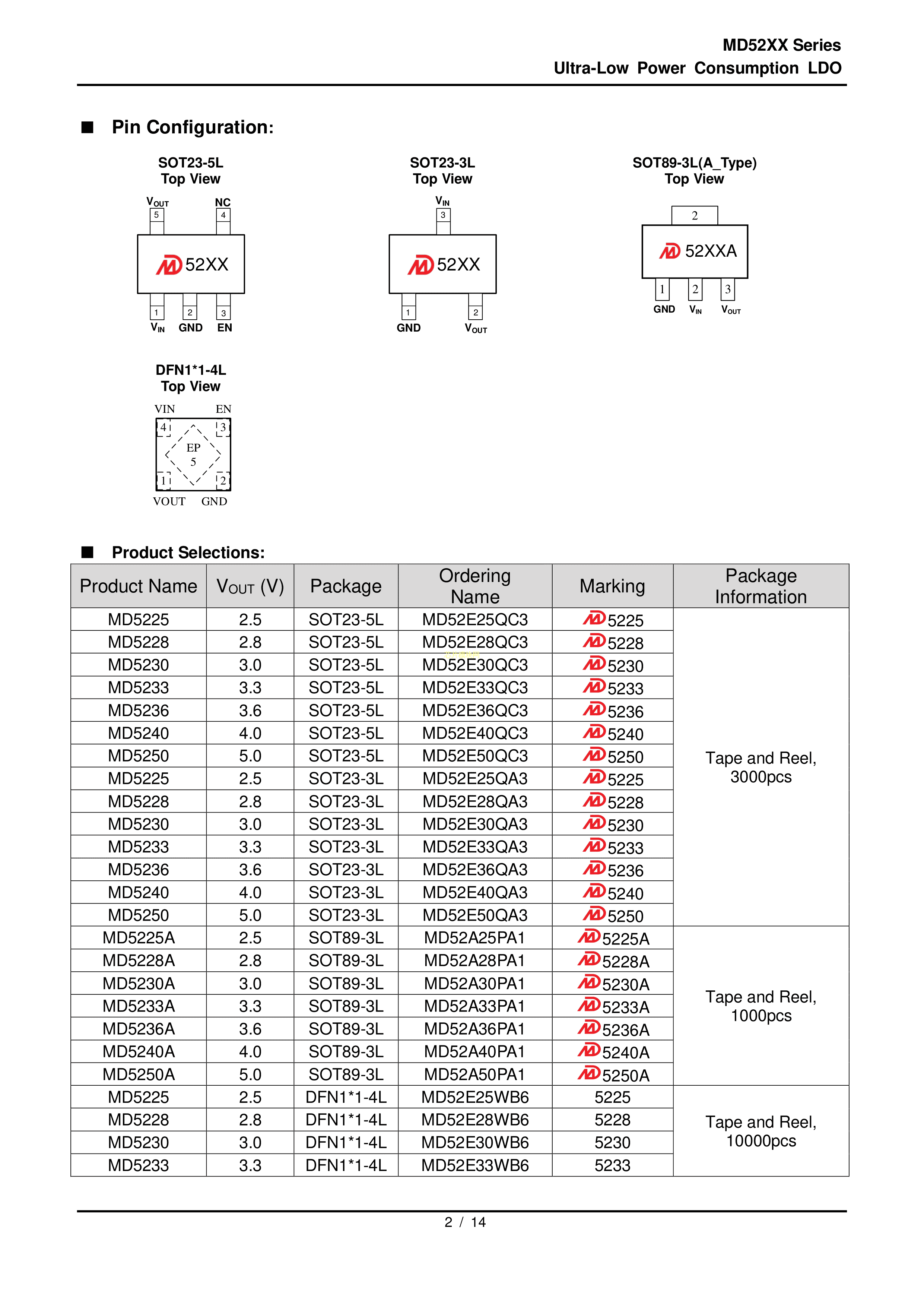 MD52XX Series
Ultra-Low Power Consumption LDO

■ Pin Configuration:

SOT23-5L
Top View

$V_{OUT}$ NC
5 4
52XX
1 2 3
$V_{IN}$ GND EN

SOT23-3L
Top View

$V_{IN}$
3
52XX
1 2
GND $V_{OUT}$

SOT89-3L(A_Type)
Top View

2
52XXA
1 2 3
GND $V_{IN}$ $V_{OUT}$

DFN1*1-4L
Top View

VIN EN
4 3
EP
5
1 2
VOUT GND

■ Product Selections:

| Product Name | $V_{OUT}$ (V) | Package | Ordering Name | Marking | Package Information |
|---|---|---|---|---|---|
| MD5225 | 2.5 | SOT23-5L | MD52E25QC3 | 5225 | Tape and Reel, 3000pcs |
| MD5228 | 2.8 | SOT23-5L | MD52E28QC3 | 5228 | |
| MD5230 | 3.0 | SOT23-5L | MD52E30QC3 | 5230 | |
| MD5233 | 3.3 | SOT23-5L | MD52E33QC3 | 5233 | |
| MD5236 | 3.6 | SOT23-5L | MD52E36QC3 | 5236 | |
| MD5240 | 4.0 | SOT23-5L | MD52E40QC3 | 5240 | |
| MD5250 | 5.0 | SOT23-5L | MD52E50QC3 | 5250 | |
| MD5225 | 2.5 | SOT23-3L | MD52E25QA3 | 5225 | |
| MD5228 | 2.8 | SOT23-3L | MD52E28QA3 | 5228 | |
| MD5230 | 3.0 | SOT23-3L | MD52E30QA3 | 5230 | |
| MD5233 | 3.3 | SOT23-3L | MD52E33QA3 | 5233 | |
| MD5236 | 3.6 | SOT23-3L | MD52E36QA3 | 5236 | |
| MD5240 | 4.0 | SOT23-3L | MD52E40QA3 | 5240 | |
| MD5250 | 5.0 | SOT23-3L | MD52E50QA3 | 5250 | |
| MD5225A | 2.5 | SOT89-3L | MD52A25PA1 | 5225A | Tape and Reel, 1000pcs |
| MD5228A | 2.8 | SOT89-3L | MD52A28PA1 | 5228A | |
| MD5230A | 3.0 | SOT89-3L | MD52A30PA1 | 5230A | |
| MD5233A | 3.3 | SOT89-3L | MD52A33PA1 | 5233A | |
| MD5236A | 3.6 | SOT89-3L | MD52A36PA1 | 5236A | |
| MD5240A | 4.0 | SOT89-3L | MD52A40PA1 | 5240A | |
| MD5250A | 5.0 | SOT89-3L | MD52A50PA1 | 5250A | |
| MD5225 | 2.5 | DFN1*1-4L | MD52E25WB6 | 5225 | Tape and Reel, 10000pcs |
| MD5228 | 2.8 | DFN1*1-4L | MD52E28WB6 | 5228 | |
| MD5230 | 3.0 | DFN1*1-4L | MD52E30WB6 | 5230 | |
| MD5233 | 3.3 | DFN1*1-4L | MD52E33WB6 | 5233 | |

2 / 14