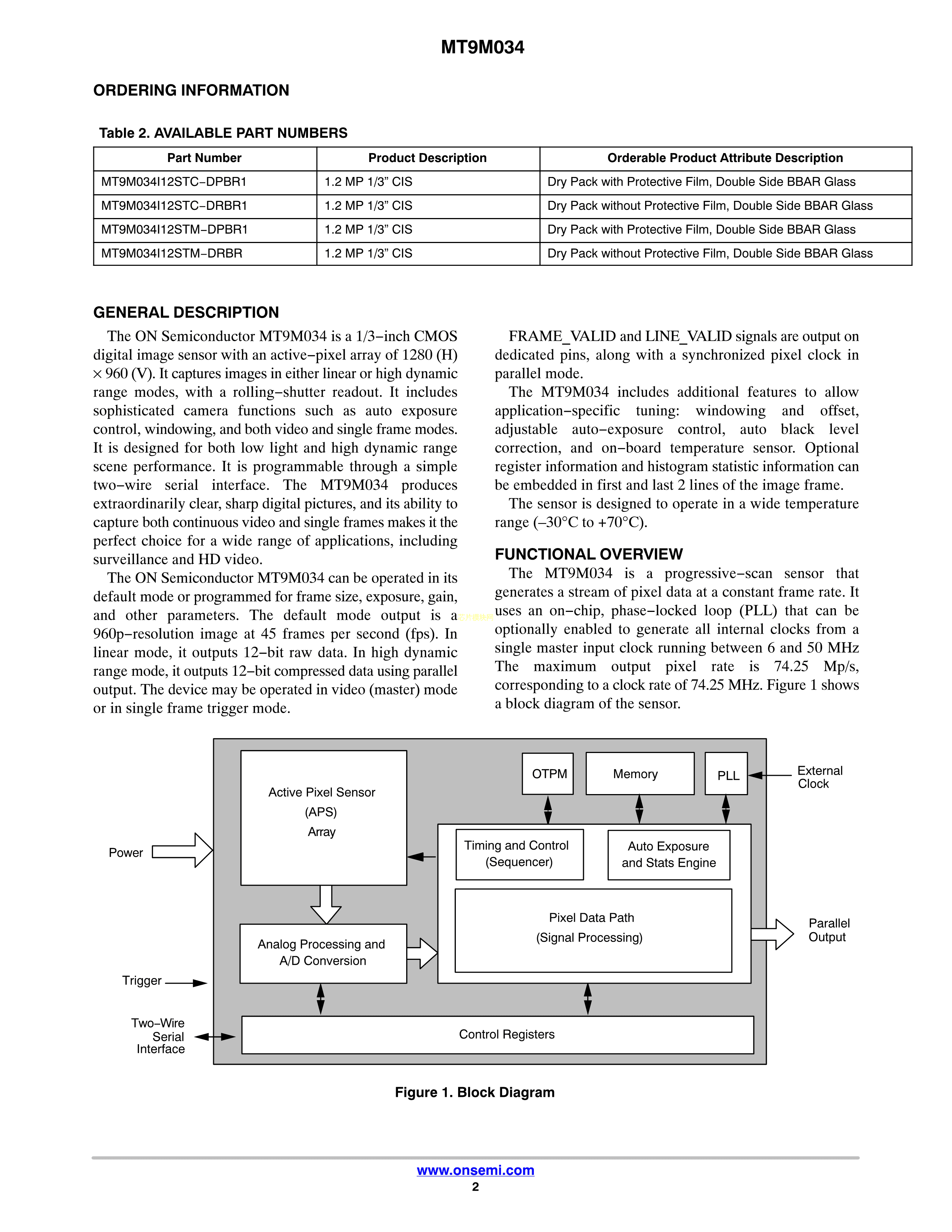 MT9M034

ORDERING INFORMATION

Table 2. AVAILABLE PART NUMBERS

| Part Number | Product Description | Orderable Product Attribute Description |
|---|---|---|
| MT9M034I12STC−DPBR1 | 1.2 MP 1/3” CIS | Dry Pack with Protective Film, Double Side BBAR Glass |
| MT9M034I12STC−DRBR1 | 1.2 MP 1/3” CIS | Dry Pack without Protective Film, Double Side BBAR Glass |
| MT9M034I12STM−DPBR1 | 1.2 MP 1/3” CIS | Dry Pack with Protective Film, Double Side BBAR Glass |
| MT9M034I12STM−DRBR | 1.2 MP 1/3” CIS | Dry Pack without Protective Film, Double Side BBAR Glass |

GENERAL DESCRIPTION

The ON Semiconductor MT9M034 is a 1/3−inch CMOS digital image sensor with an active−pixel array of 1280 (H) × 960 (V). It captures images in either linear or high dynamic range modes, with a rolling−shutter readout. It includes sophisticated camera functions such as auto exposure control, windowing, and both video and single frame modes. It is designed for both low light and high dynamic range scene performance. It is programmable through a simple two−wire serial interface. The MT9M034 produces extraordinarily clear, sharp digital pictures, and its ability to capture both continuous video and single frames makes it the perfect choice for a wide range of applications, including surveillance and HD video.

The ON Semiconductor MT9M034 can be operated in its default mode or programmed for frame size, exposure, gain, and other parameters. The default mode output is a 960p−resolution image at 45 frames per second (fps). In linear mode, it outputs 12−bit raw data. In high dynamic range mode, it outputs 12−bit compressed data using parallel output. The device may be operated in video (master) mode or in single frame trigger mode.

FRAME_VALID and LINE_VALID signals are output on dedicated pins, along with a synchronized pixel clock in parallel mode.

The MT9M034 includes additional features to allow application−specific tuning: windowing and offset, adjustable auto−exposure control, auto black level correction, and on−board temperature sensor. Optional register information and histogram statistic information can be embedded in first and last 2 lines of the image frame.

The sensor is designed to operate in a wide temperature range (–30°C to +70°C).

FUNCTIONAL OVERVIEW

The MT9M034 is a progressive−scan sensor that generates a stream of pixel data at a constant frame rate. It uses an on−chip, phase−locked loop (PLL) that can be optionally enabled to generate all internal clocks from a single master input clock running between 6 and 50 MHz The maximum output pixel rate is 74.25 Mp/s, corresponding to a clock rate of 74.25 MHz. Figure 1 shows a block diagram of the sensor.

Active Pixel Sensor (APS) Array
OTPM
Memory
PLL
External Clock
Power
Timing and Control (Sequencer)
Auto Exposure and Stats Engine
Pixel Data Path (Signal Processing)
Parallel Output
Analog Processing and A/D Conversion
Trigger
Two−Wire Serial Interface
Control Registers

Figure 1. Block Diagram

www.onsemi.com
2