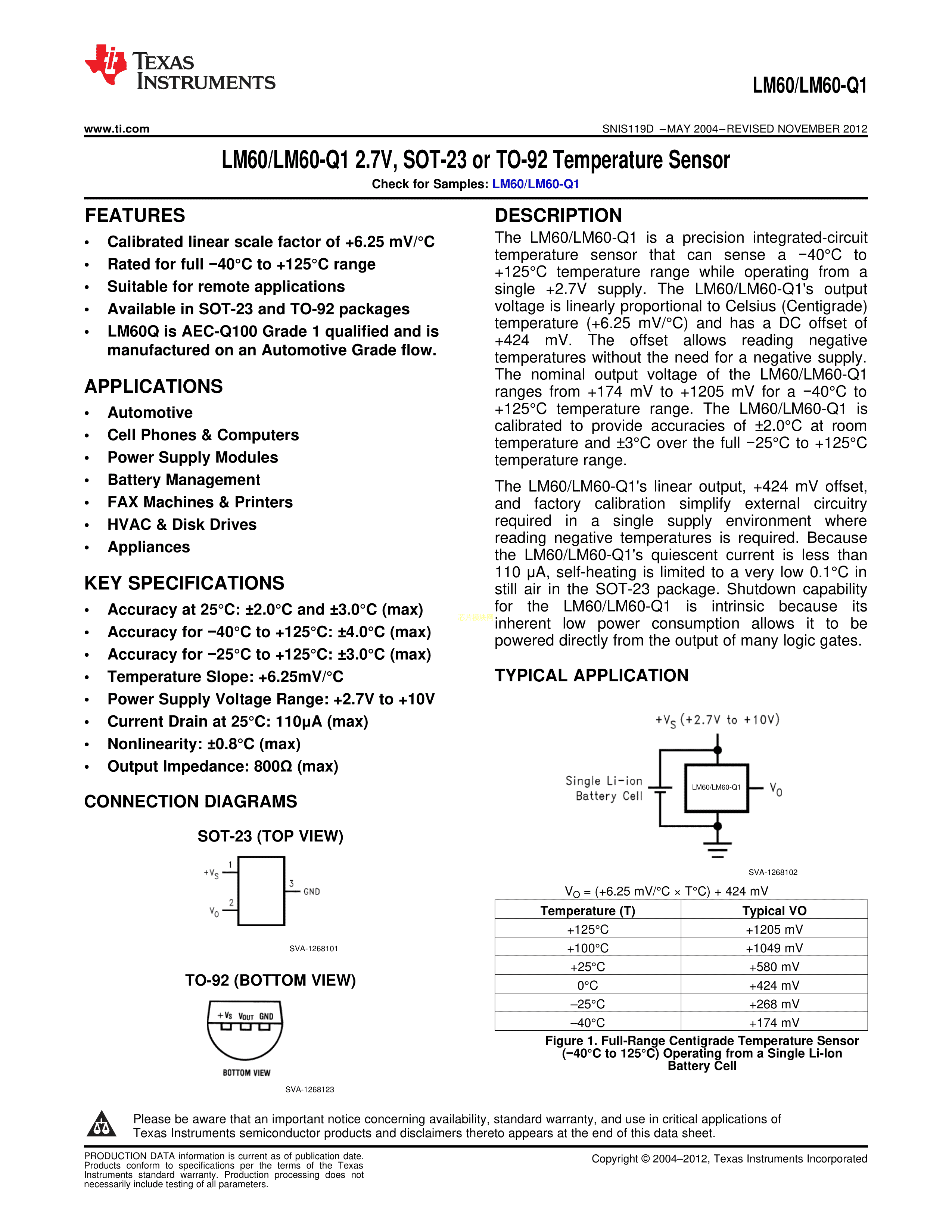 TEXAS INSTRUMENTS

LM60/LM60-Q1

www.ti.com

SNIS119D –MAY 2004–REVISED NOVEMBER 2012

LM60/LM60-Q1 2.7V, SOT-23 or TO-92 Temperature Sensor

Check for Samples: LM60/LM60-Q1

FEATURES

• Calibrated linear scale factor of +6.25 mV/°C
• Rated for full −40°C to +125°C range
• Suitable for remote applications
• Available in SOT-23 and TO-92 packages
• LM60Q is AEC-Q100 Grade 1 qualified and is manufactured on an Automotive Grade flow.

APPLICATIONS

• Automotive
• Cell Phones & Computers
• Power Supply Modules
• Battery Management
• FAX Machines & Printers
• HVAC & Disk Drives
• Appliances

KEY SPECIFICATIONS

• Accuracy at 25°C: ±2.0°C and ±3.0°C (max)
• Accuracy for −40°C to +125°C: ±4.0°C (max)
• Accuracy for −25°C to +125°C: ±3.0°C (max)
• Temperature Slope: +6.25mV/°C
• Power Supply Voltage Range: +2.7V to +10V
• Current Drain at 25°C: 110μA (max)
• Nonlinearity: ±0.8°C (max)
• Output Impedance: 800Ω (max)

CONNECTION DIAGRAMS

SOT-23 (TOP VIEW)

$+V_S$ 1
$V_O$ 2
3 GND

SVA-1268101

TO-92 (BOTTOM VIEW)

$+V_S$ $V_{OUT}$ GND

BOTTOM VIEW

SVA-1268123

DESCRIPTION

The LM60/LM60-Q1 is a precision integrated-circuit temperature sensor that can sense a −40°C to +125°C temperature range while operating from a single +2.7V supply. The LM60/LM60-Q1's output voltage is linearly proportional to Celsius (Centigrade) temperature (+6.25 mV/°C) and has a DC offset of +424 mV. The offset allows reading negative temperatures without the need for a negative supply. The nominal output voltage of the LM60/LM60-Q1 ranges from +174 mV to +1205 mV for a −40°C to +125°C temperature range. The LM60/LM60-Q1 is calibrated to provide accuracies of ±2.0°C at room temperature and ±3°C over the full −25°C to +125°C temperature range.

The LM60/LM60-Q1's linear output, +424 mV offset, and factory calibration simplify external circuitry required in a single supply environment where reading negative temperatures is required. Because the LM60/LM60-Q1's quiescent current is less than 110 μA, self-heating is limited to a very low 0.1°C in still air in the SOT-23 package. Shutdown capability for the LM60/LM60-Q1 is intrinsic because its inherent low power consumption allows it to be powered directly from the output of many logic gates.

TYPICAL APPLICATION

$+V_S$ (+2.7V to +10V)

Single Li-ion Battery Cell

LM60/LM60-Q1

$V_O$

SVA-1268102

$V_O$ = (+6.25 mV/°C × T°C) + 424 mV

| Temperature (T) | Typical VO |
|---|---|
| +125°C | +1205 mV |
| +100°C | +1049 mV |
| +25°C | +580 mV |
| 0°C | +424 mV |
| –25°C | +268 mV |
| –40°C | +174 mV |

Figure 1. Full-Range Centigrade Temperature Sensor (−40°C to 125°C) Operating from a Single Li-Ion Battery Cell

Please be aware that an important notice concerning availability, standard warranty, and use in critical applications of Texas Instruments semiconductor products and disclaimers thereto appears at the end of this data sheet.

PRODUCTION DATA information is current as of publication date. Products conform to specifications per the terms of the Texas Instruments standard warranty. Production processing does not necessarily include testing of all parameters.

Copyright © 2004–2012, Texas Instruments Incorporated