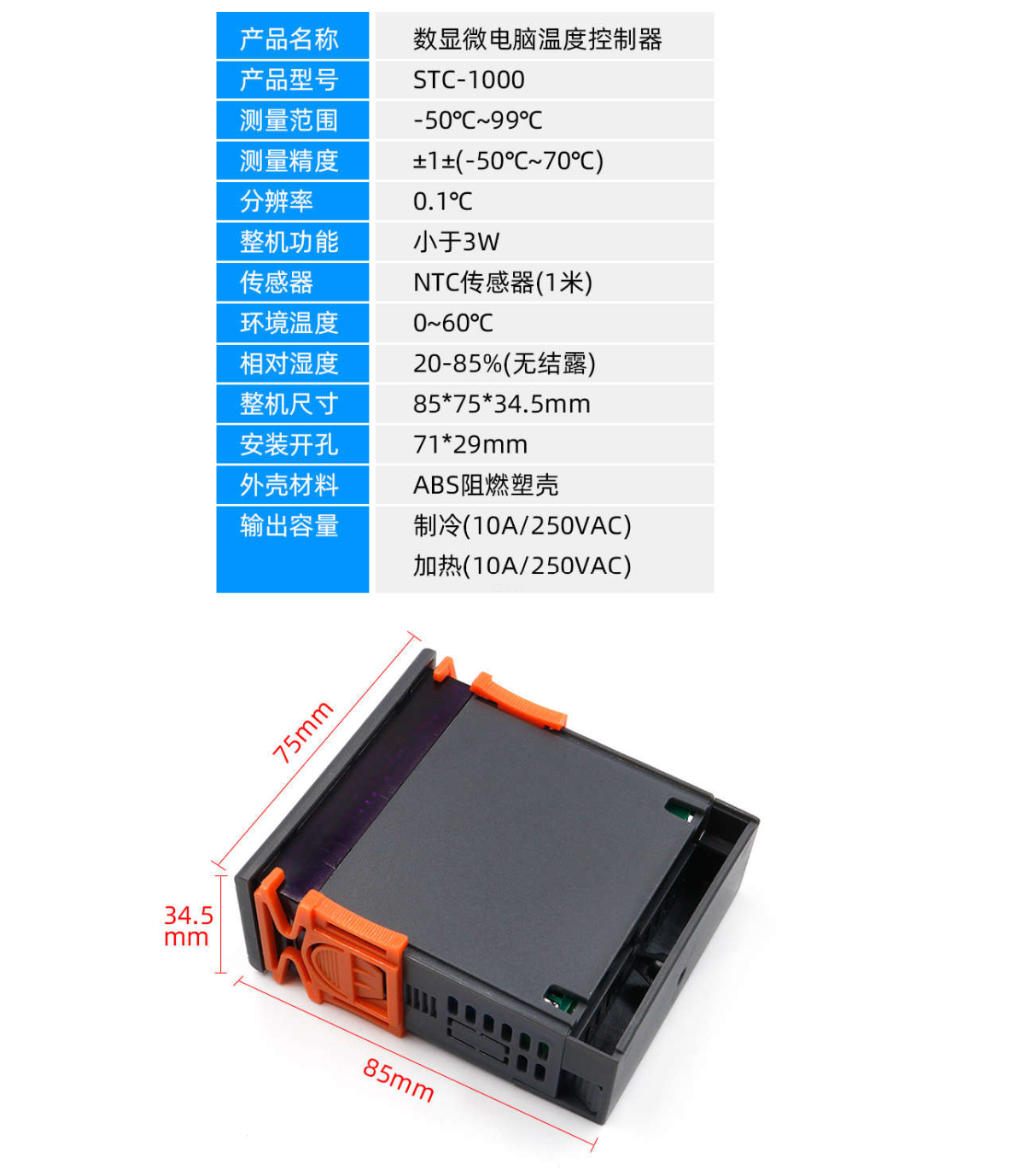 | 产品名称 | 数显微电脑温度控制器 |
|---|---|
| 产品型号 | STC-1000 |
| 测量范围 | -50℃~99℃ |
| 测量精度 | ±1±(-50℃~70℃) |
| 分辨率 | 0.1℃ |
| 整机功能 | 小于3W |
| 传感器 | NTC传感器(1米) |
| 环境温度 | 0~60℃ |
| 相对湿度 | 20-85%(无结露) |
| 整机尺寸 | 85*75*34.5mm |
| 安装开孔 | 71*29mm |
| 外壳材料 | ABS阻燃塑壳 |
| 输出容量 | 制冷(10A/250VAC) 加热(10A/250VAC) |

75mm

34.5 mm

85mm